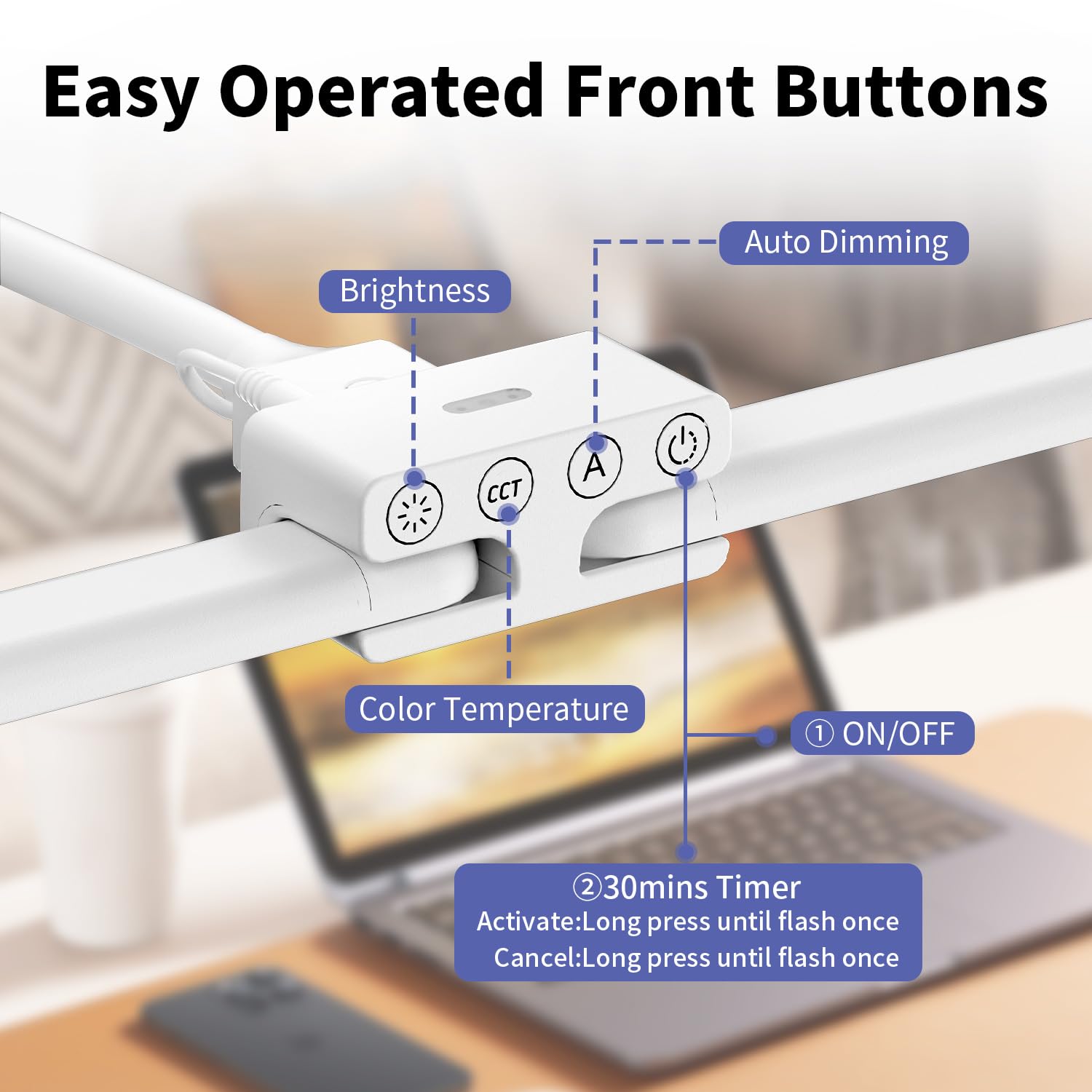 Easy Operated Front Buttons

Auto Dimming

Brightness

CCT

A

Color Temperature

① ON/OFF

②30mins Timer
Activate:Long press until flash once
Cancel:Long press until flash once