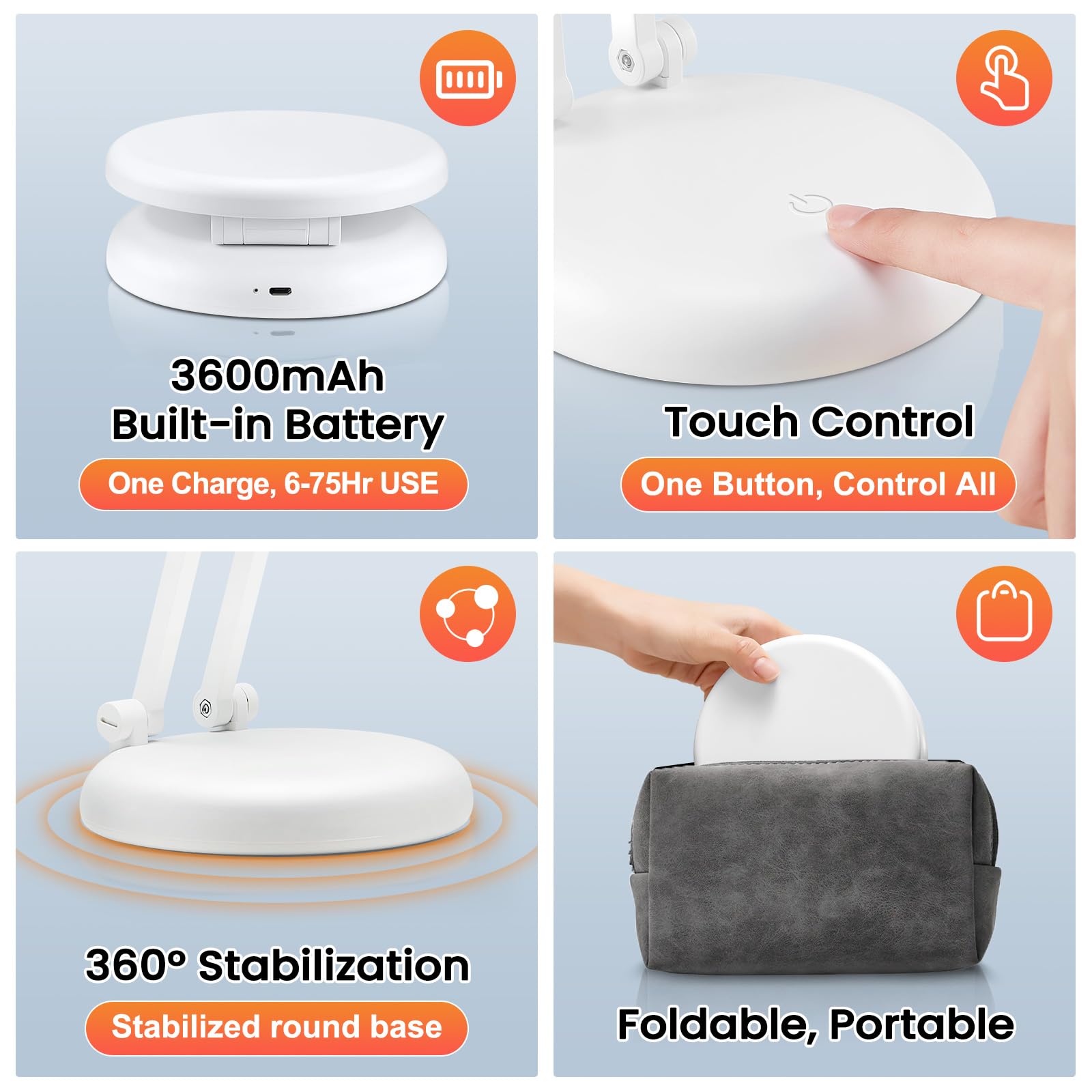 3600mAh
Built-in Battery

One Charge, 6-75Hr USE

Touch Control

One Button, Control All

360° Stabilization

Stabilized round base

Foldable, Portable