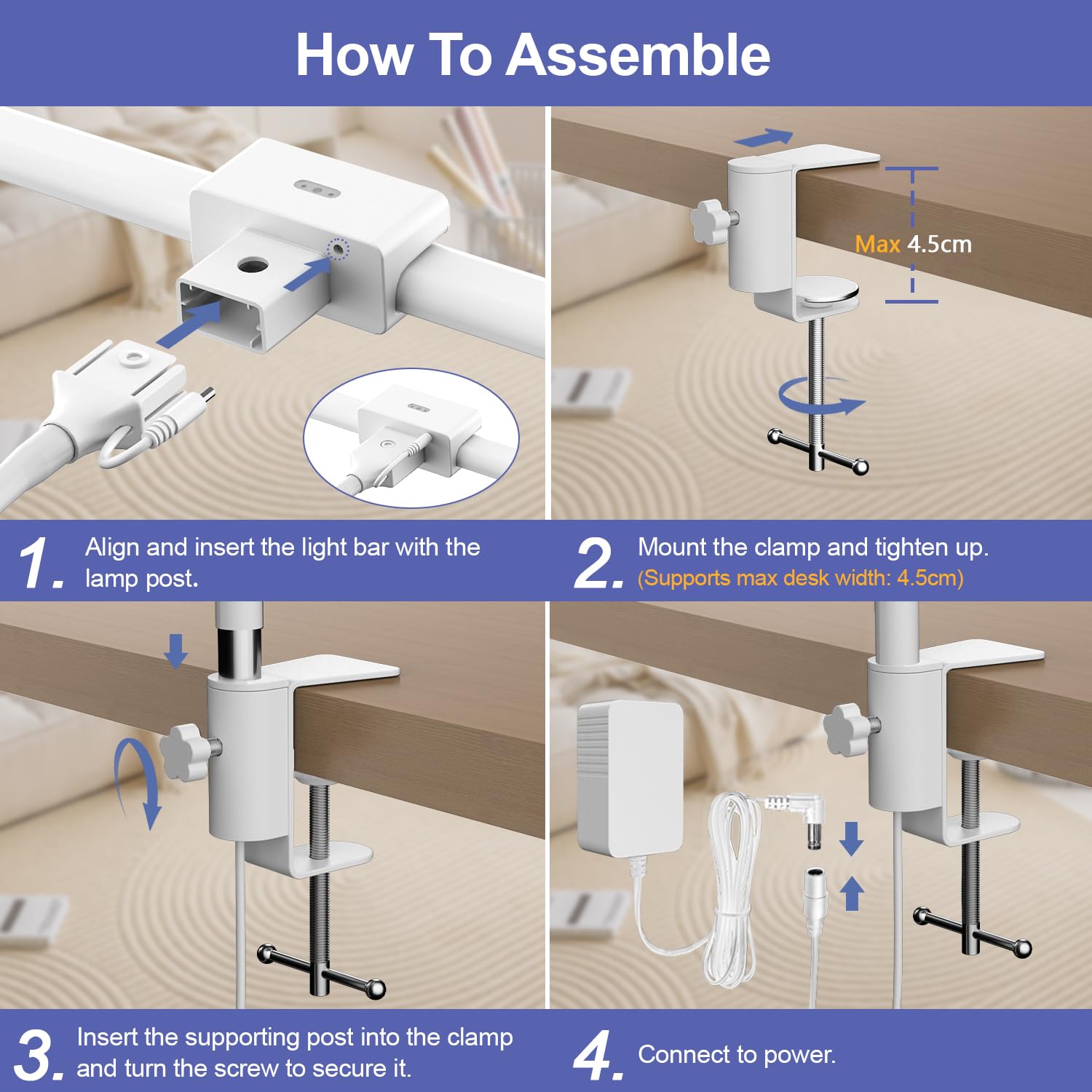 How To Assemble

Max 4.5cm

1. Align and insert the light bar with the lamp post.

2. Mount the clamp and tighten up. (Supports max desk width: 4.5cm)

3. Insert the supporting post into the clamp and turn the screw to secure it.

4. Connect to power.