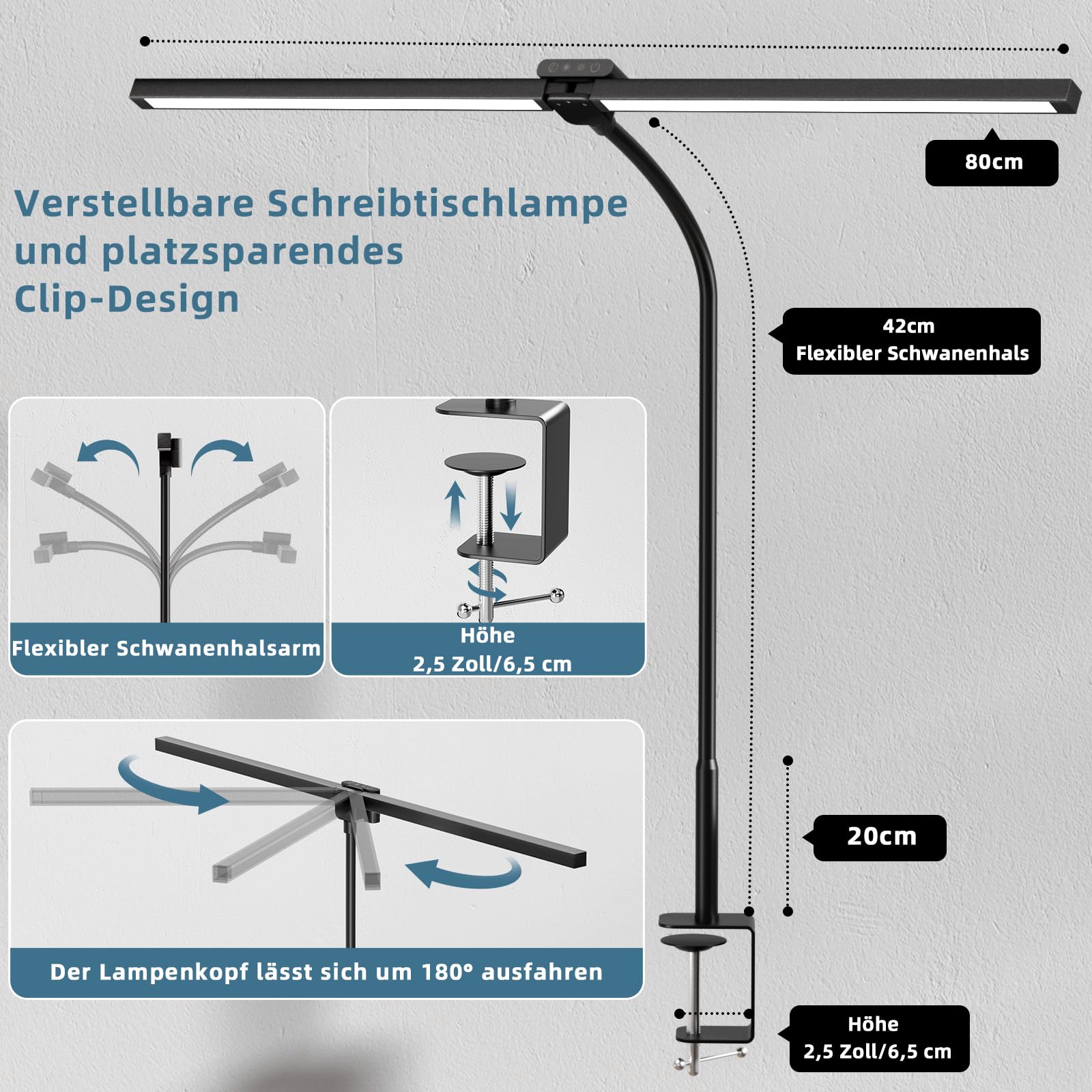 80cm

Verstellbare Schreibtischlampe und platzsparendes Clip-Design

42cm
Flexibler Schwanenhals

Flexibler Schwanenhalsarm

Höhe
2,5 Zoll/6,5 cm

20cm

Der Lampenkopf lässt sich um 180° ausfahren

Höhe
2,5 Zoll/6,5 cm