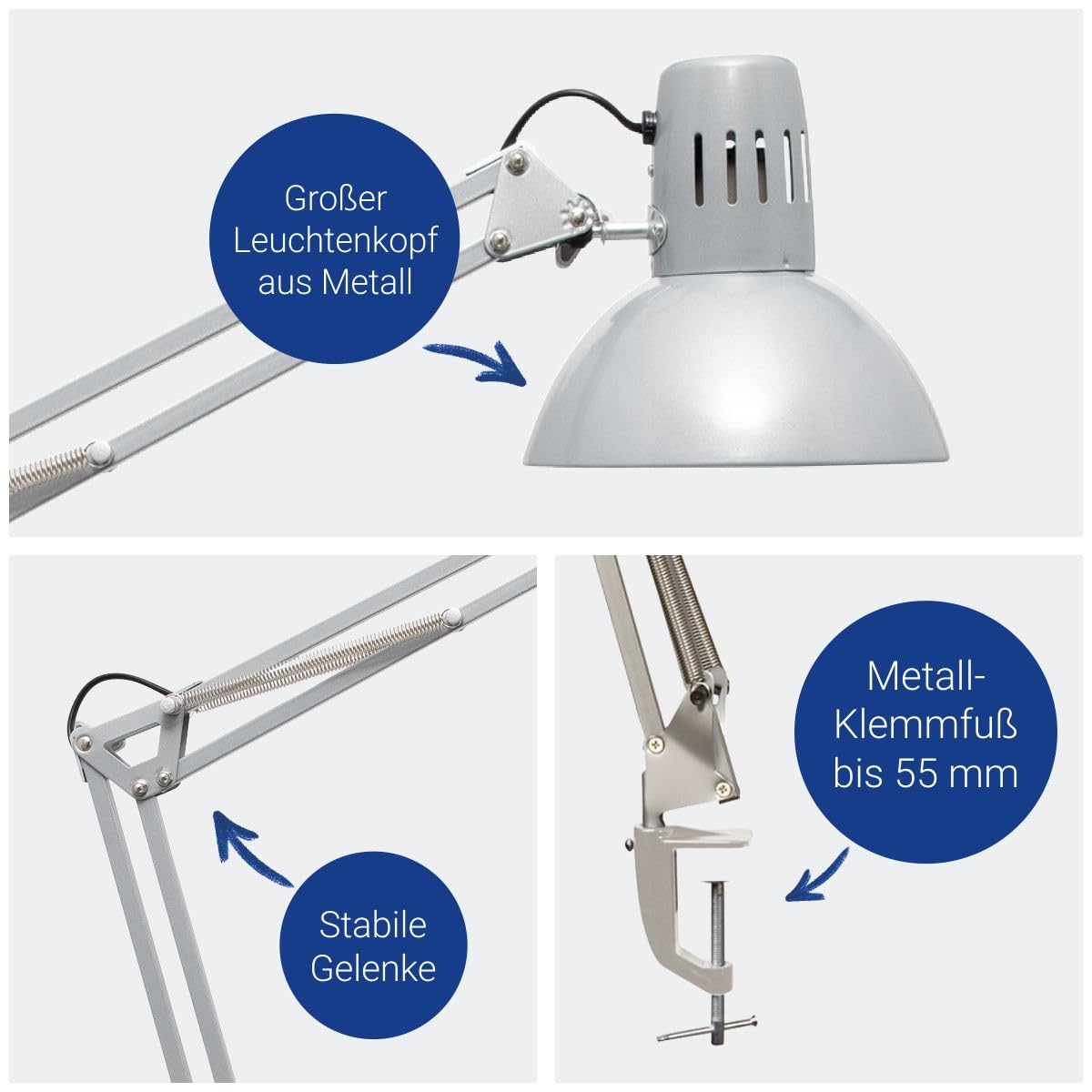 Großer Leuchtenkopf aus Metall

Stabile Gelenke

Metall-Klemmfuß bis 55 mm