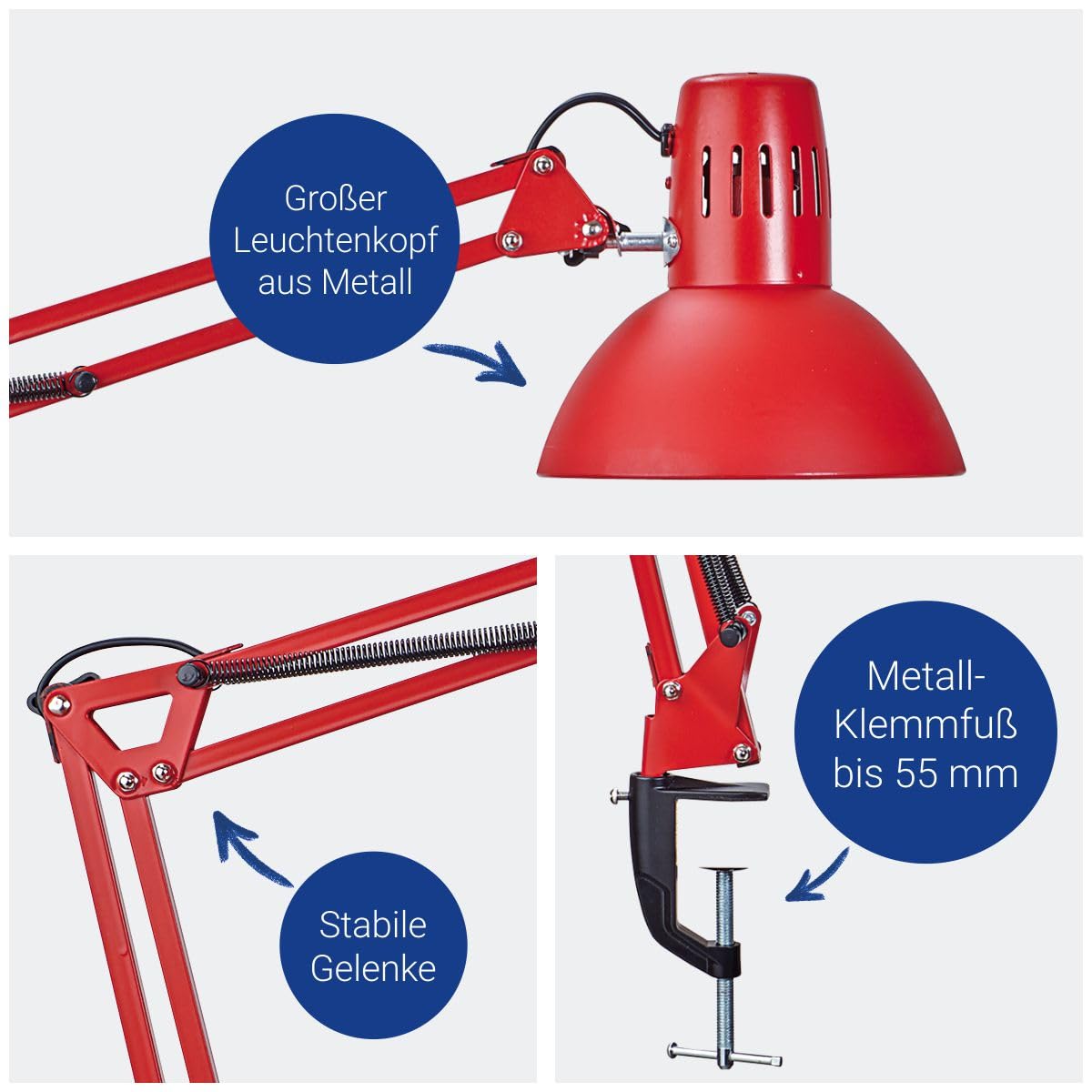 Großer Leuchtenkopf aus Metall

Stabile Gelenke

Metall-Klemmfuß bis 55 mm