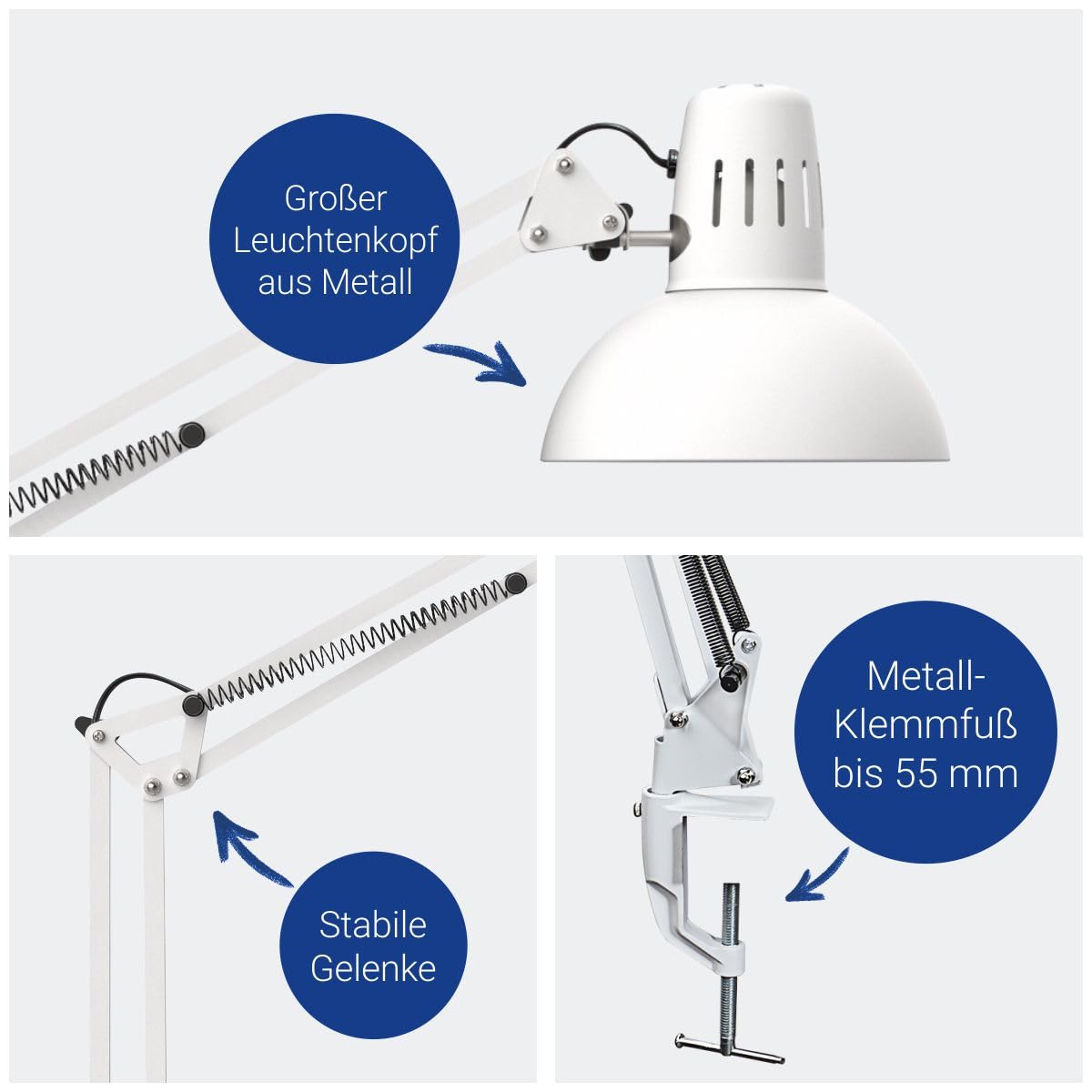 Großer Leuchtenkopf aus Metall

Stabile Gelenke

Metall-Klemmfuß bis 55 mm