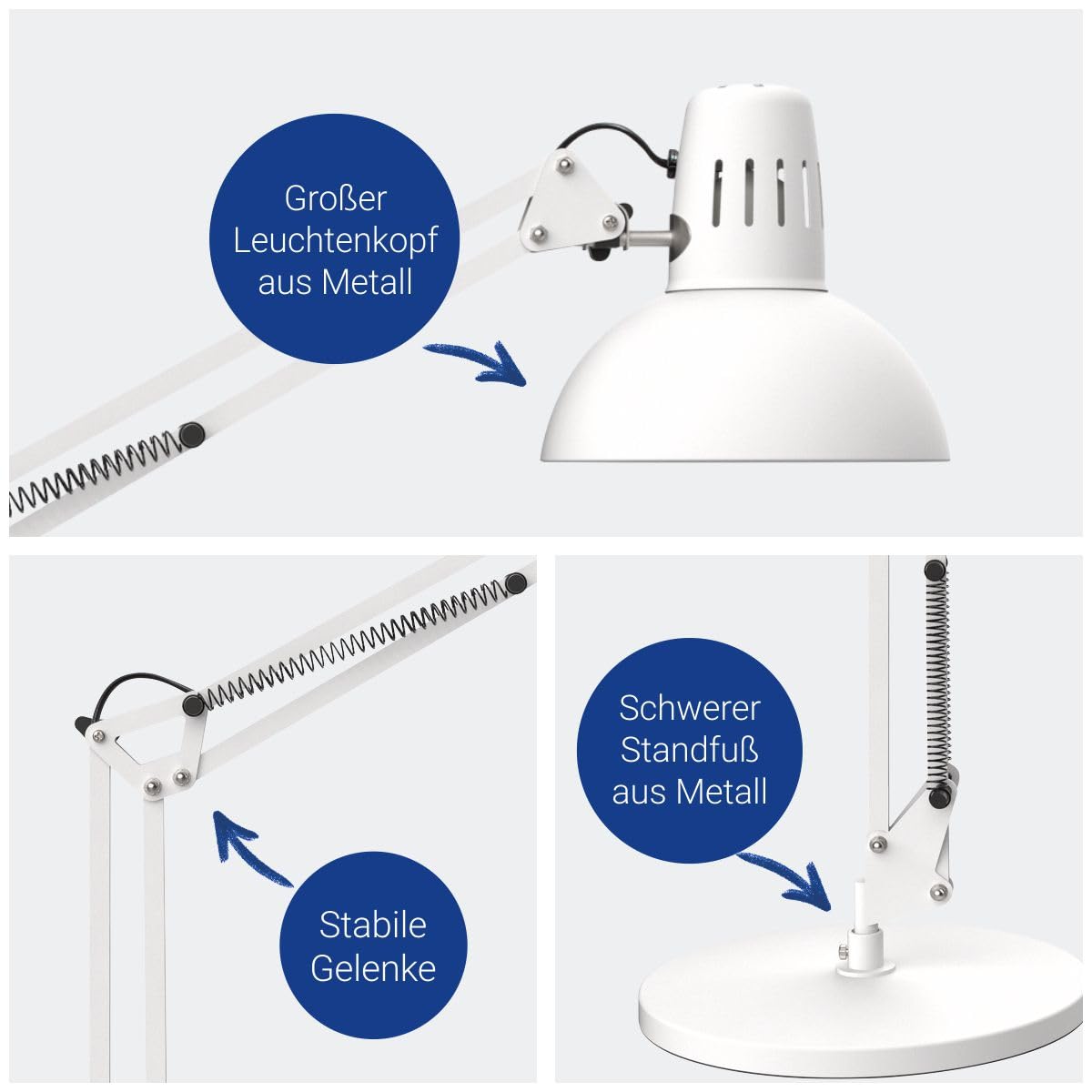 Großer Leuchtenkopf aus Metall

Stabile Gelenke

Schwerer Standfuß aus Metall