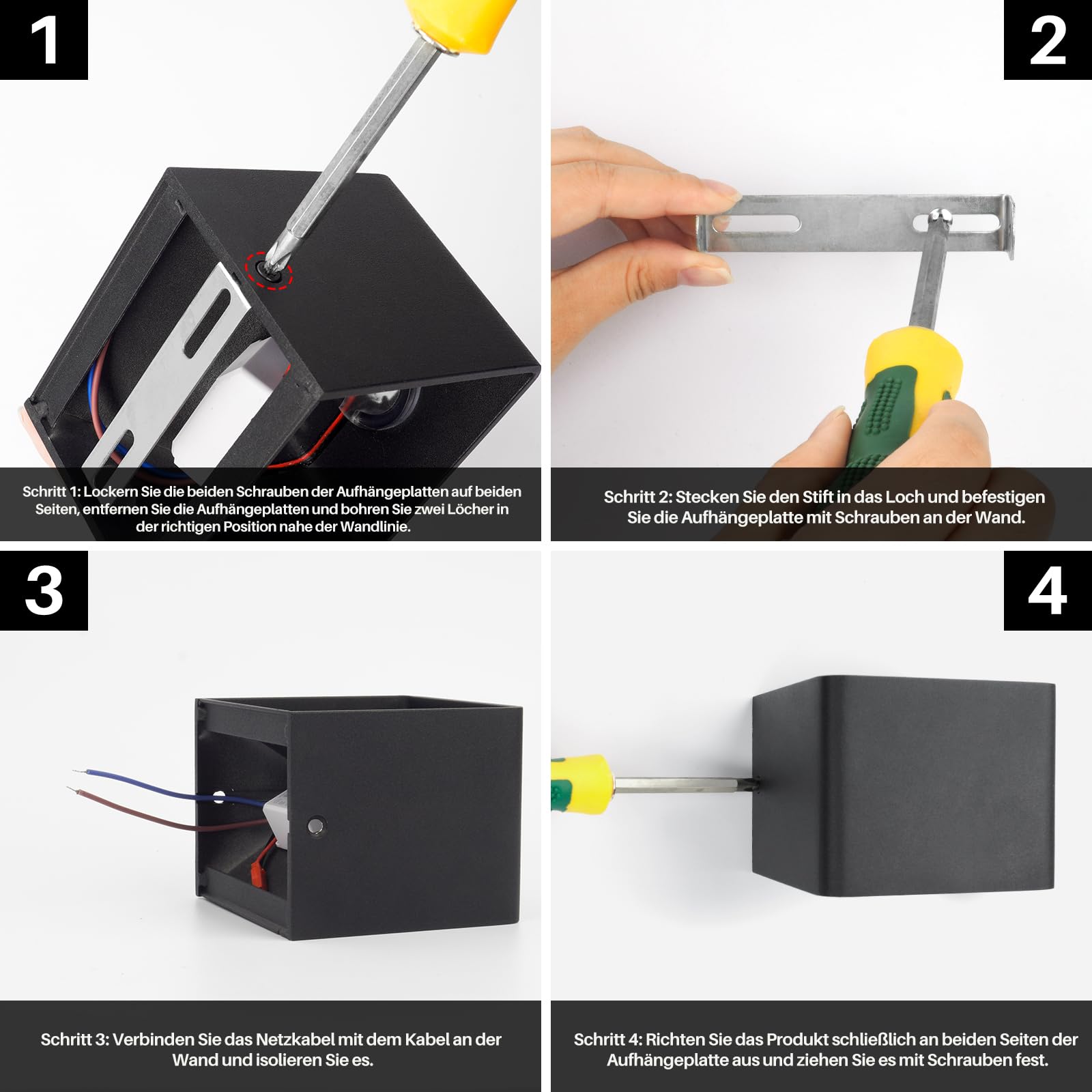 1

Schritt 1: Lockern Sie die beiden Schrauben der Aufhängeplatten auf beiden Seiten, entfernen Sie die Aufhängeplatten und bohren Sie zwei Löcher in der richtigen Position nahe der Wandlinie.

2

Schritt 2: Stecken Sie den Stift in das Loch und befestigen Sie die Aufhängeplatte mit Schrauben an der Wand.

3

Schritt 3: Verbinden Sie das Netzkabel mit dem Kabel an der Wand und isolieren Sie es.

4

Schritt 4: Richten Sie das Produkt schließlich an beiden Seiten der Aufhängeplatte aus und ziehen Sie es mit Schrauben fest.