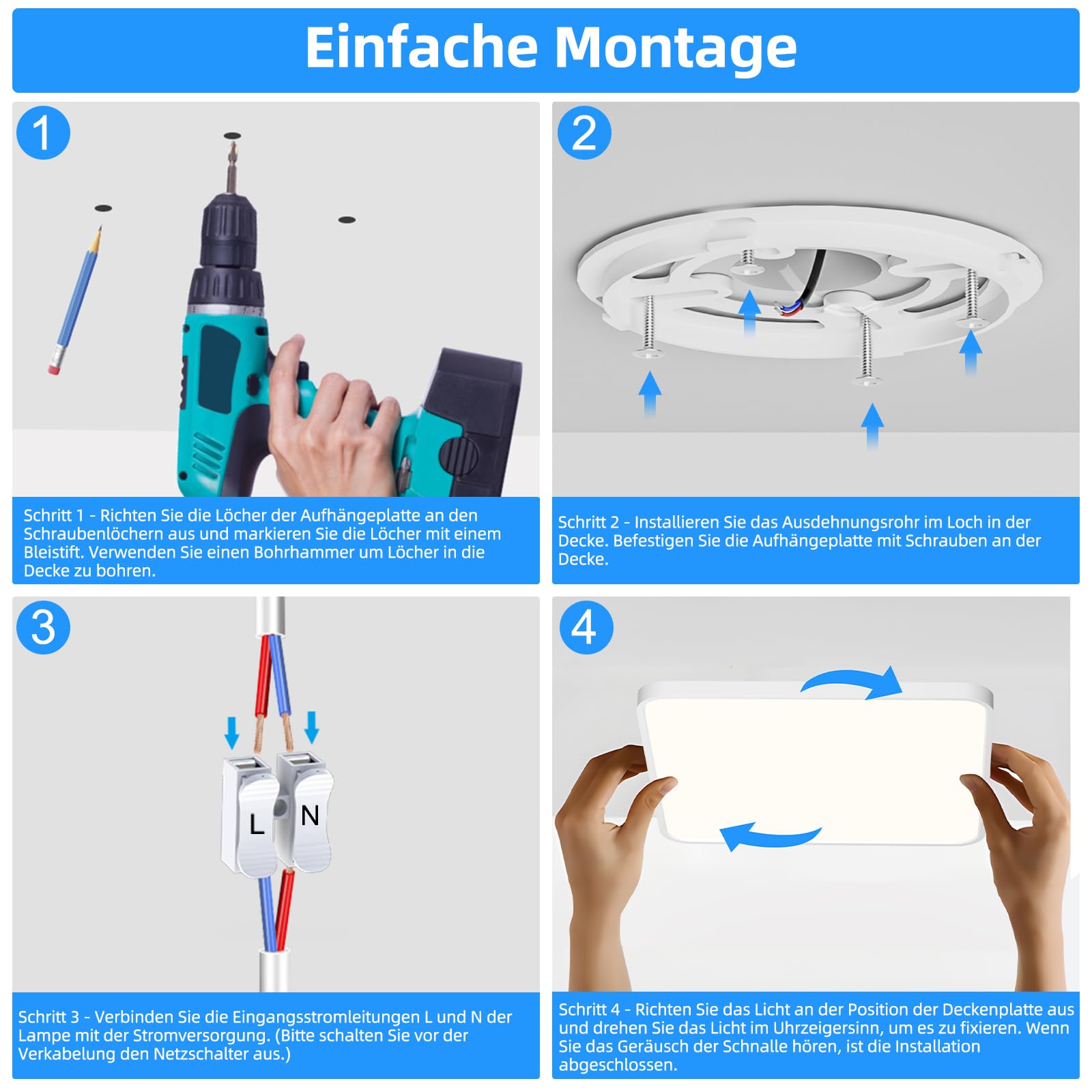 Einfache Montage

1

Schritt 1 - Richten Sie die Löcher der Aufhängeplatte an den Schraubenlöchern aus und markieren Sie die Löcher mit einem Bleistift. Verwenden Sie einen Bohrhammer um Löcher in die Decke zu bohren.

2

Schritt 2 - Installieren Sie das Ausdehnungsrohr im Loch in der Decke. Befestigen Sie die Aufhängeplatte mit Schrauben an der Decke.

3

L N

Schritt 3 - Verbinden Sie die Eingangsstromleitungen L und N der Lampe mit der Stromversorgung. (Bitte schalten Sie vor der Verkabelung den Netzschalter aus.)

4

Schritt 4 - Richten Sie das Licht an der Position der Deckenplatte aus und drehen Sie das Licht im Uhrzeigersinn, um es zu fixieren. Wenn Sie das Geräusch der Schnalle hören, ist die Installation abgeschlossen.