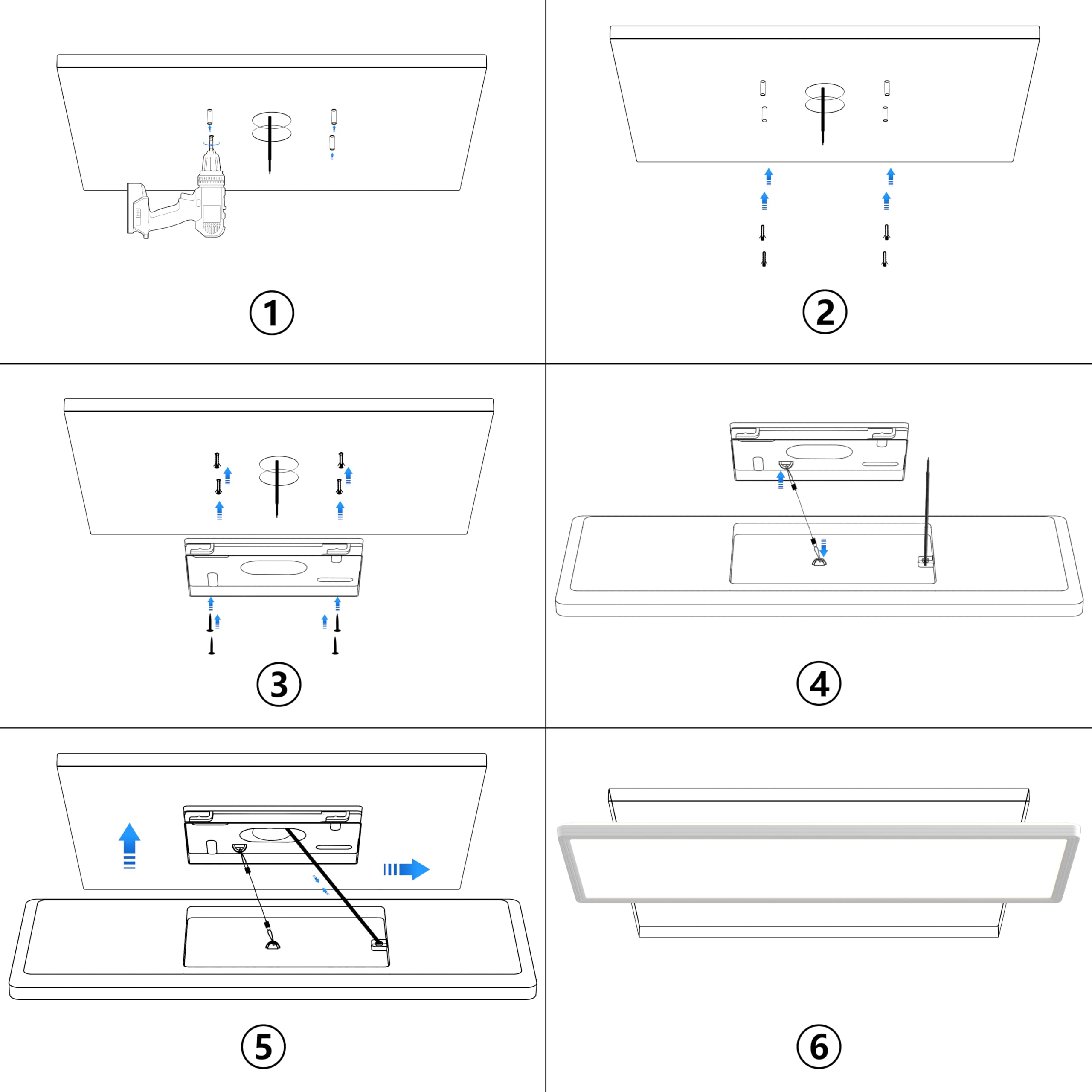 ①

②

③

④

⑤

⑥