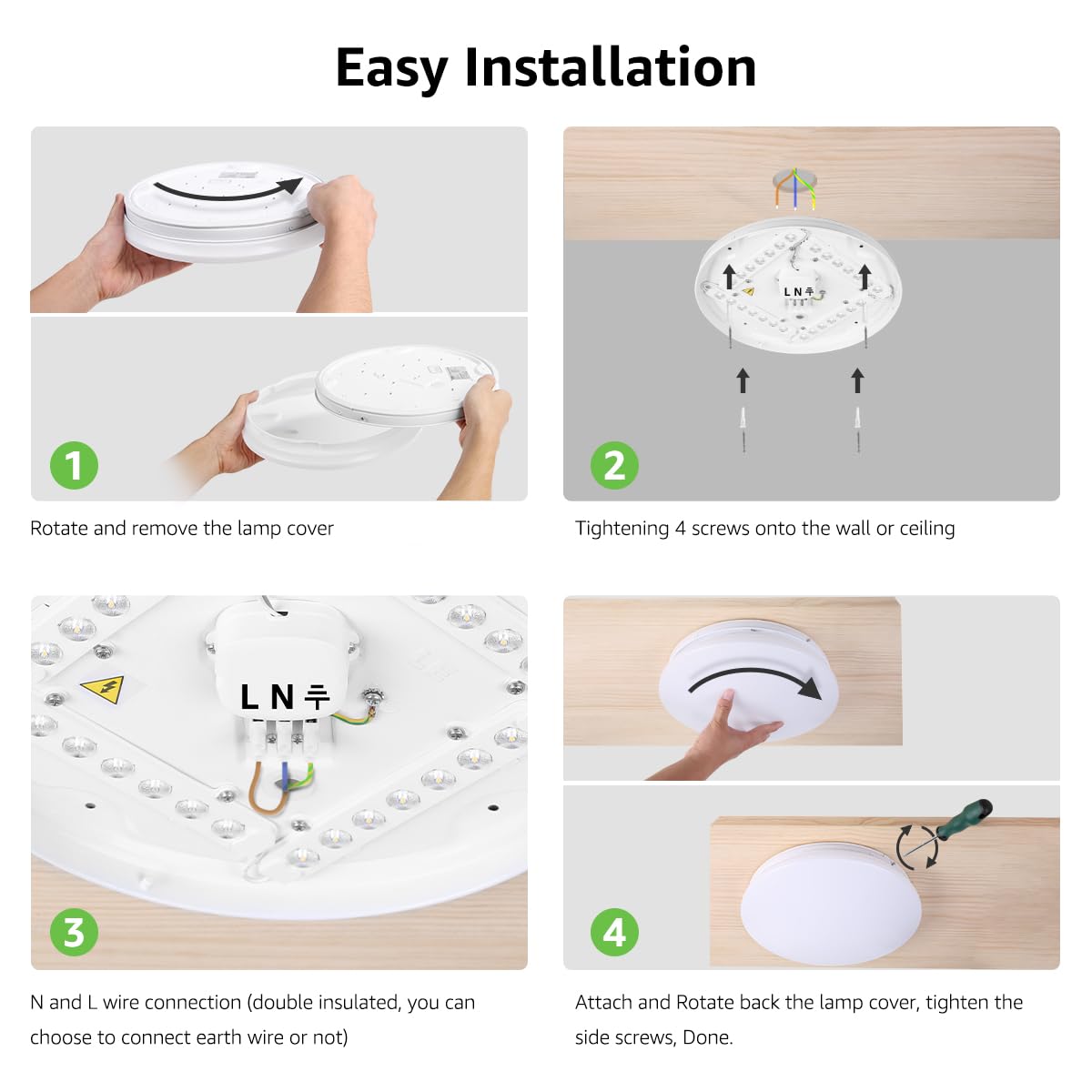 Easy Installation

1

Rotate and remove the lamp cover

L N ⏚

2

Tightening 4 screws onto the wall or ceiling

L N ⏚

3

N and L wire connection (double insulated, you can choose to connect earth wire or not)

4

Attach and Rotate back the lamp cover, tighten the side screws, Done.