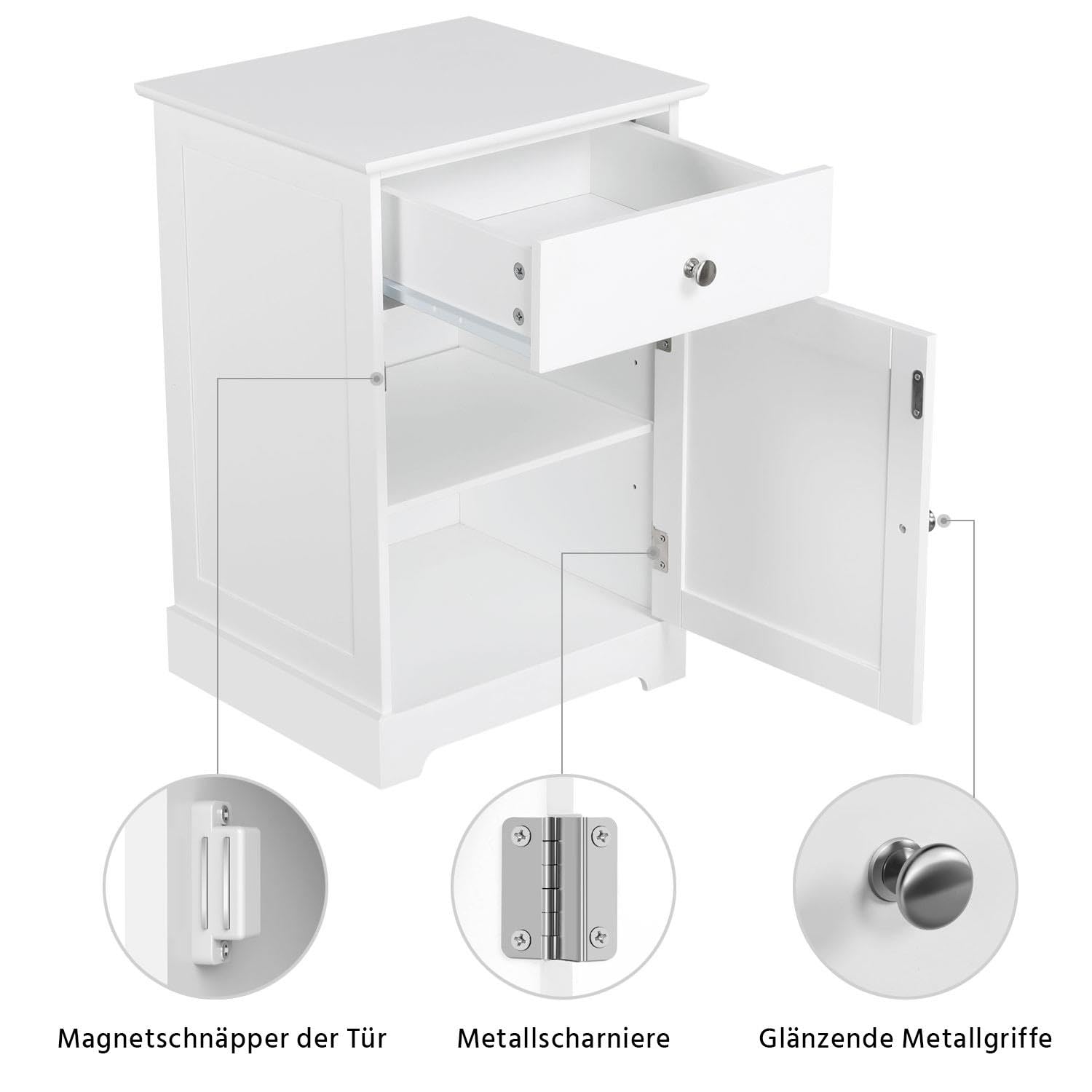 Magnetschnäpper der Tür

Metallscharniere

Glänzende Metallgriffe