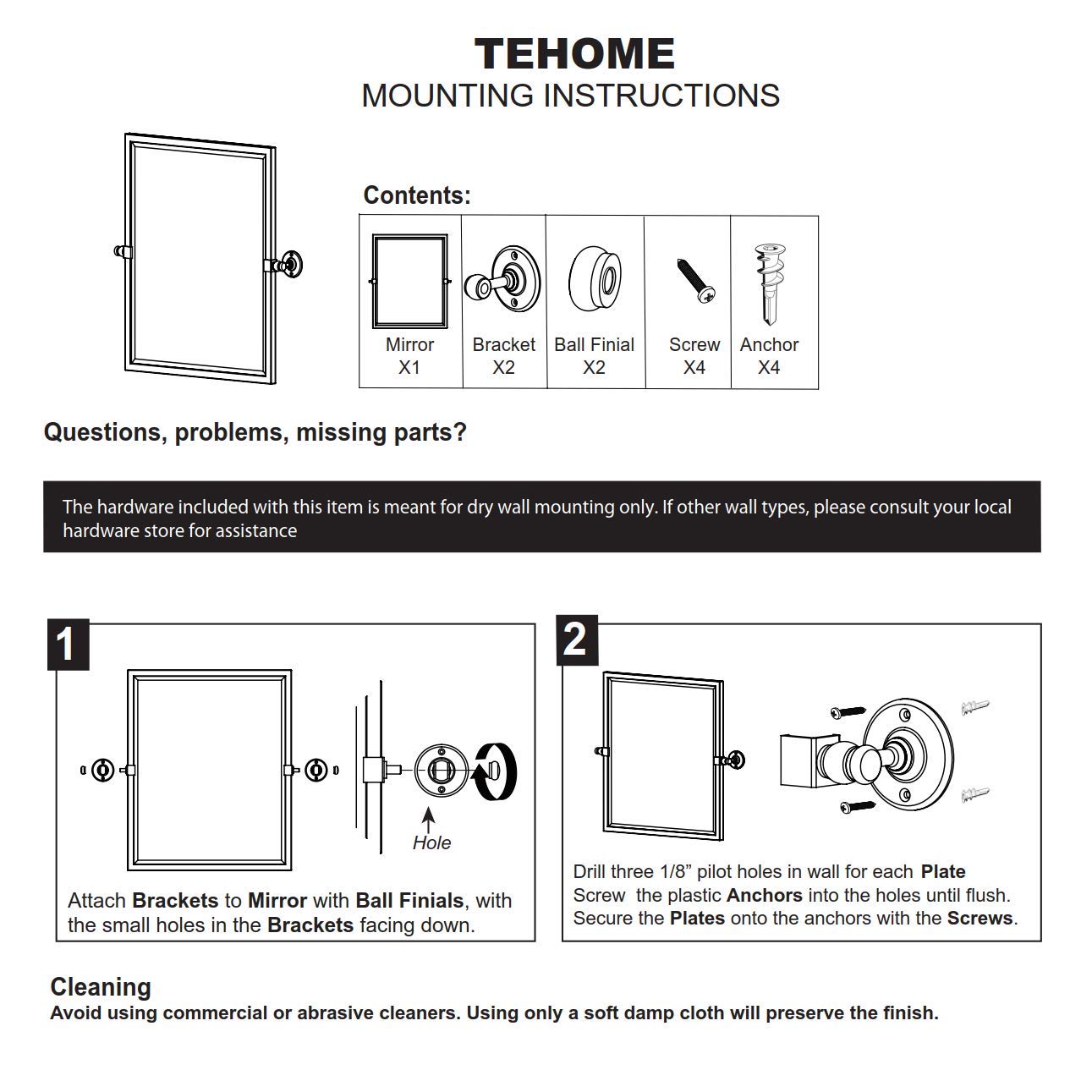 TEHOME
MOUNTING INSTRUCTIONS

Contents:

| Mirror X1 | Bracket X2 | Ball Finial X2 | Screw X4 | Anchor X4 |
|---|---|---|---|---|

Questions, problems, missing parts?

The hardware included with this item is meant for dry wall mounting only. If other wall types, please consult your local hardware store for assistance

1

Hole

Attach Brackets to Mirror with Ball Finials, with the small holes in the Brackets facing down.

2

Drill three 1/8” pilot holes in wall for each Plate
Screw the plastic Anchors into the holes until flush.
Secure the Plates onto the anchors with the Screws.

Cleaning
Avoid using commercial or abrasive cleaners. Using only a soft damp cloth will preserve the finish.