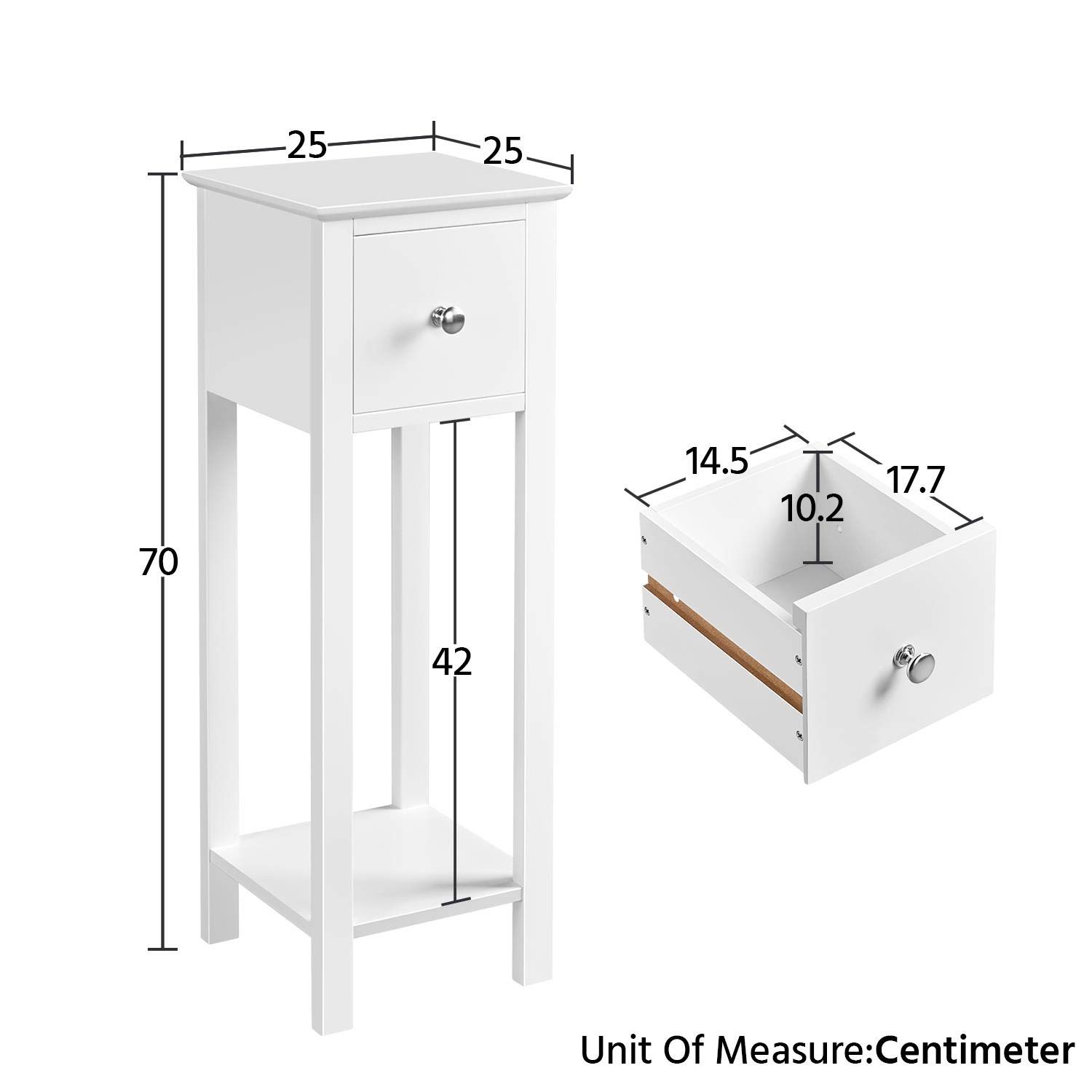 25
25
70
42
14.5
17.7
10.2
Unit Of Measure:Centimeter