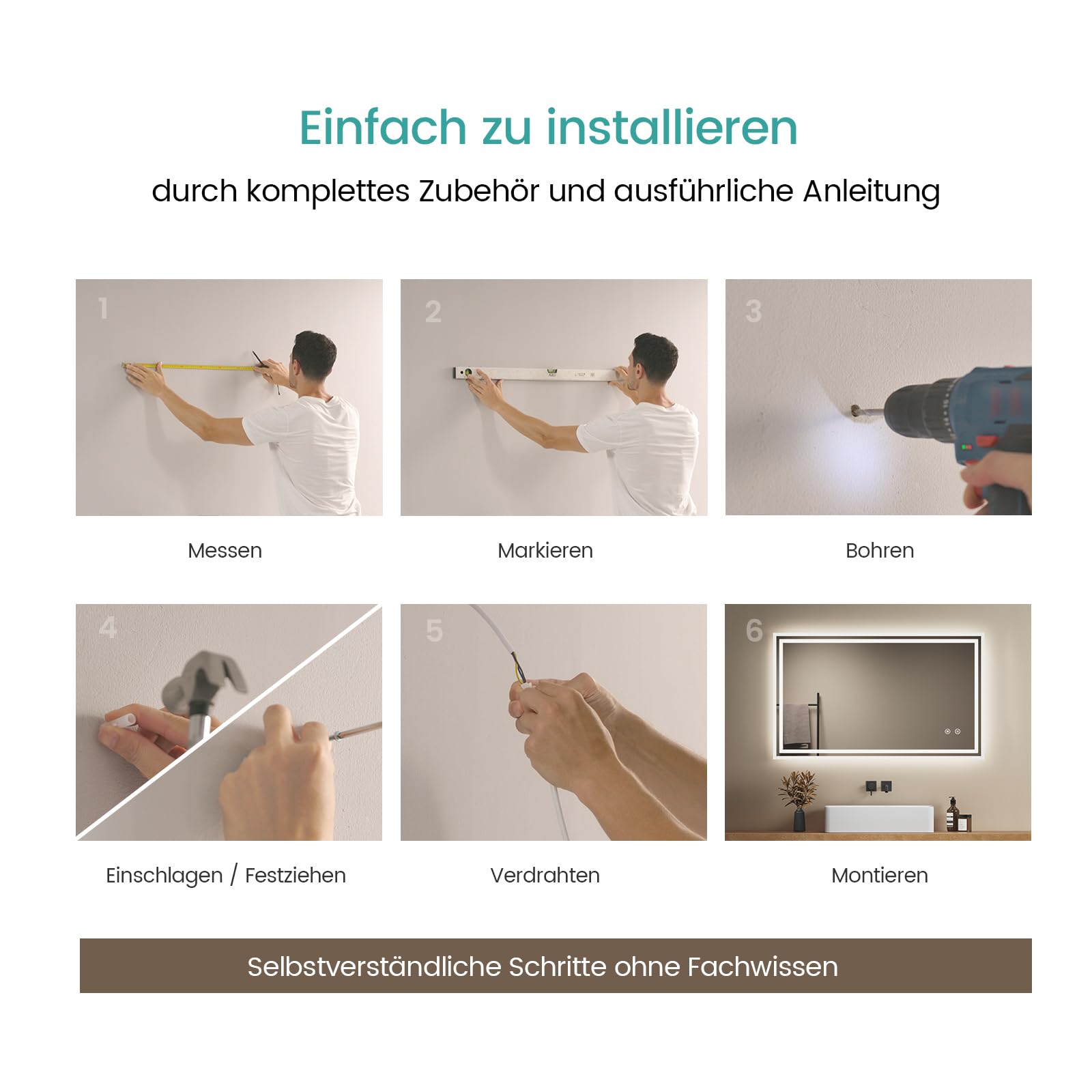 Einfach zu installieren

durch komplettes Zubehör und ausführliche Anleitung

1

Messen

2

Markieren

3

Bohren

4

Einschlagen / Festziehen

5

Verdrahten

6

Montieren

Selbstverständliche Schritte ohne Fachwissen