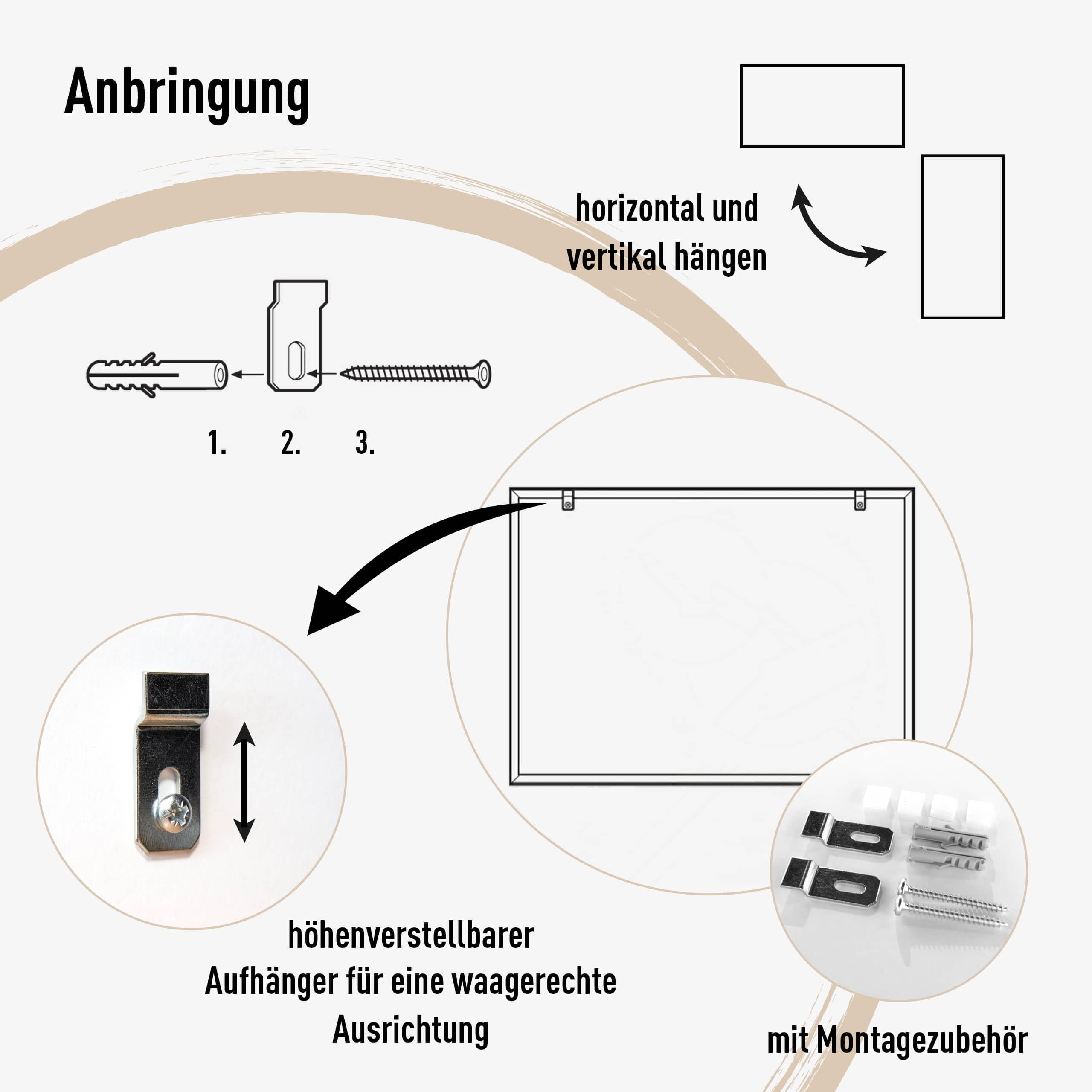 Anbringung

horizontal und vertikal hängen

1. 2. 3.

höhenverstellbarer Aufhänger für eine waagerechte Ausrichtung

mit Montagezubehör