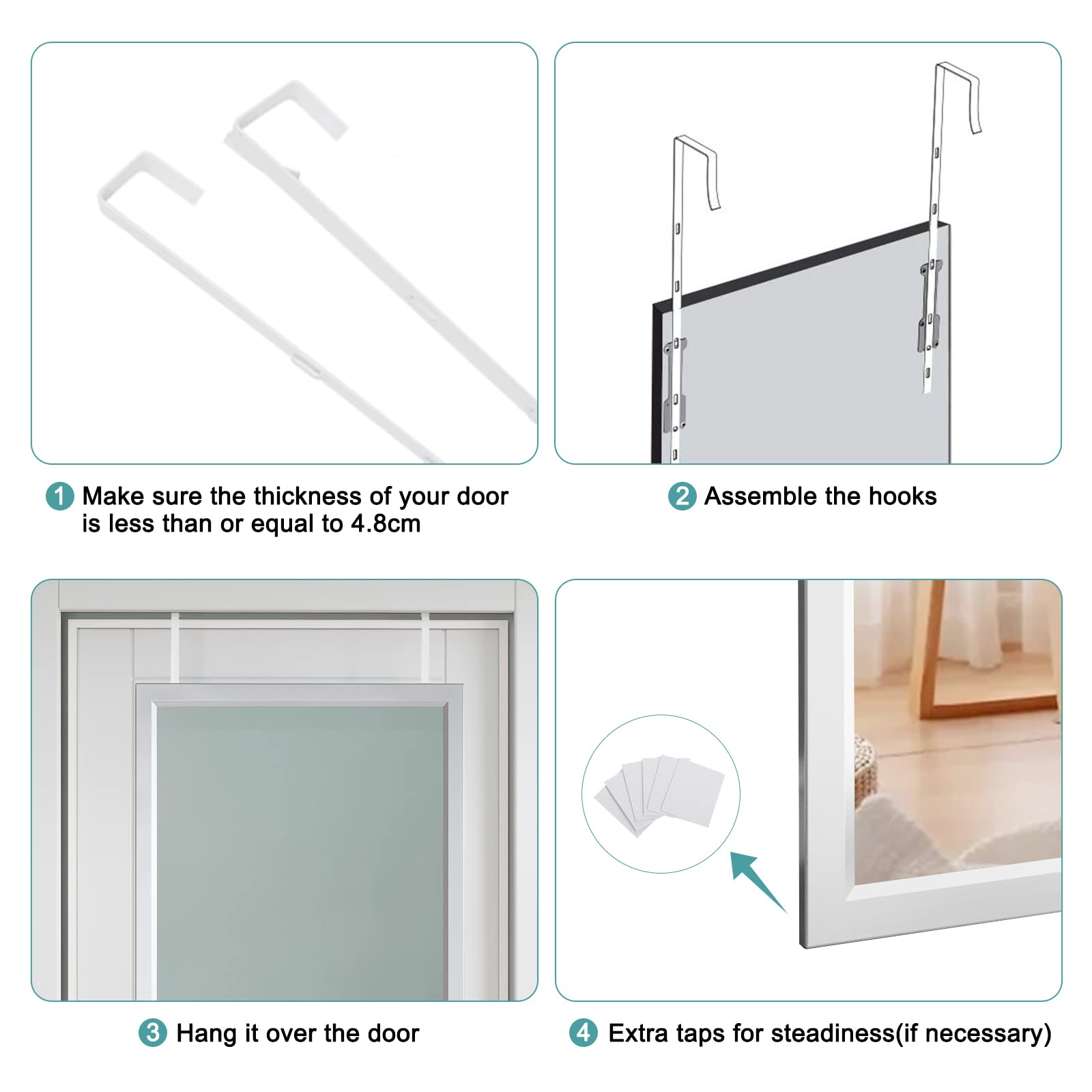 1 Make sure the thickness of your door is less than or equal to 4.8cm

2 Assemble the hooks

3 Hang it over the door

4 Extra taps for steadiness(if necessary)