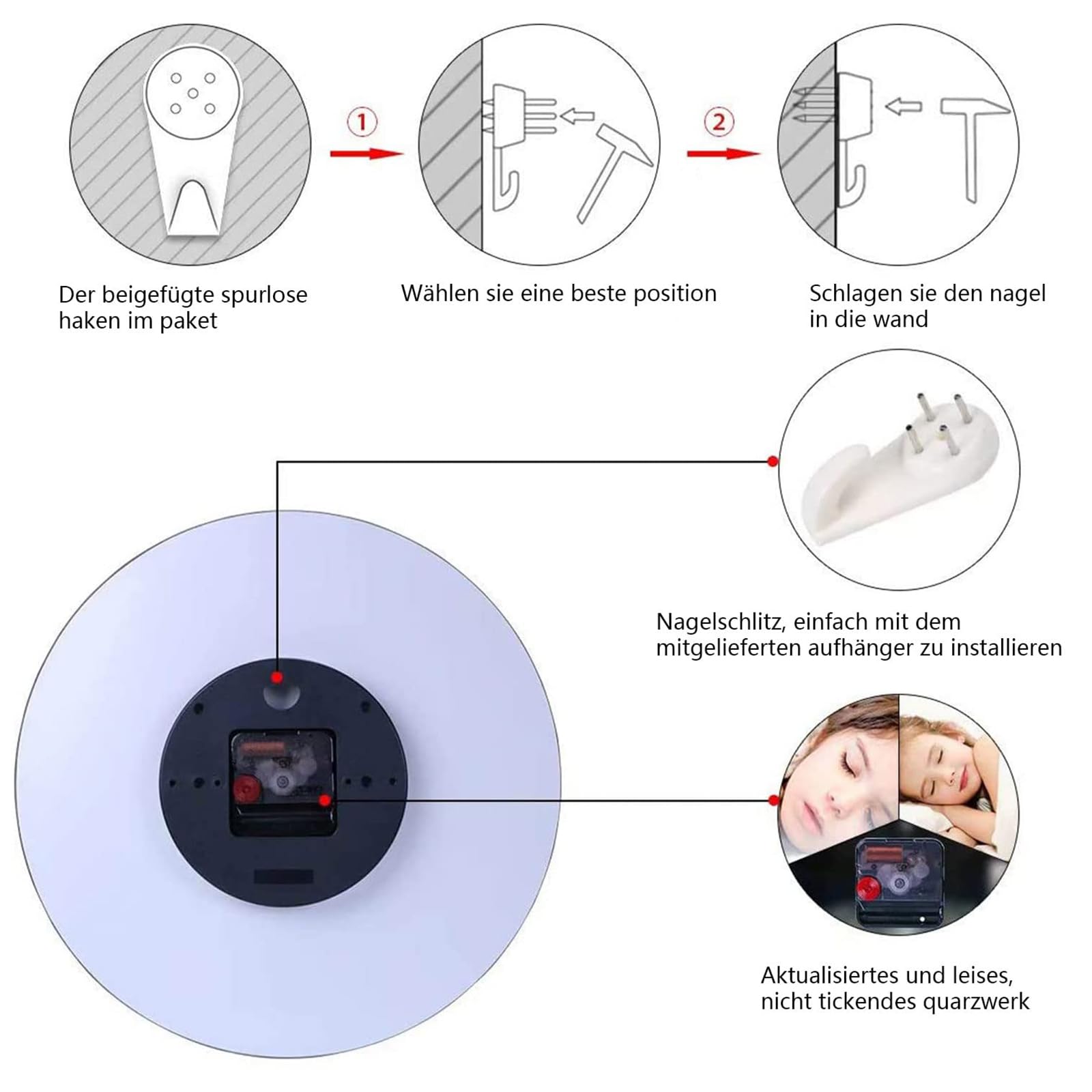 ①

②

Der beigefügte spurlose haken im paket

Wählen sie eine beste position

Schlagen sie den nagel in die wand

Nagelschlitz, einfach mit dem mitgelieferten aufhänger zu installieren

Aktualisiertes und leises, nicht tickendes quarzwerk