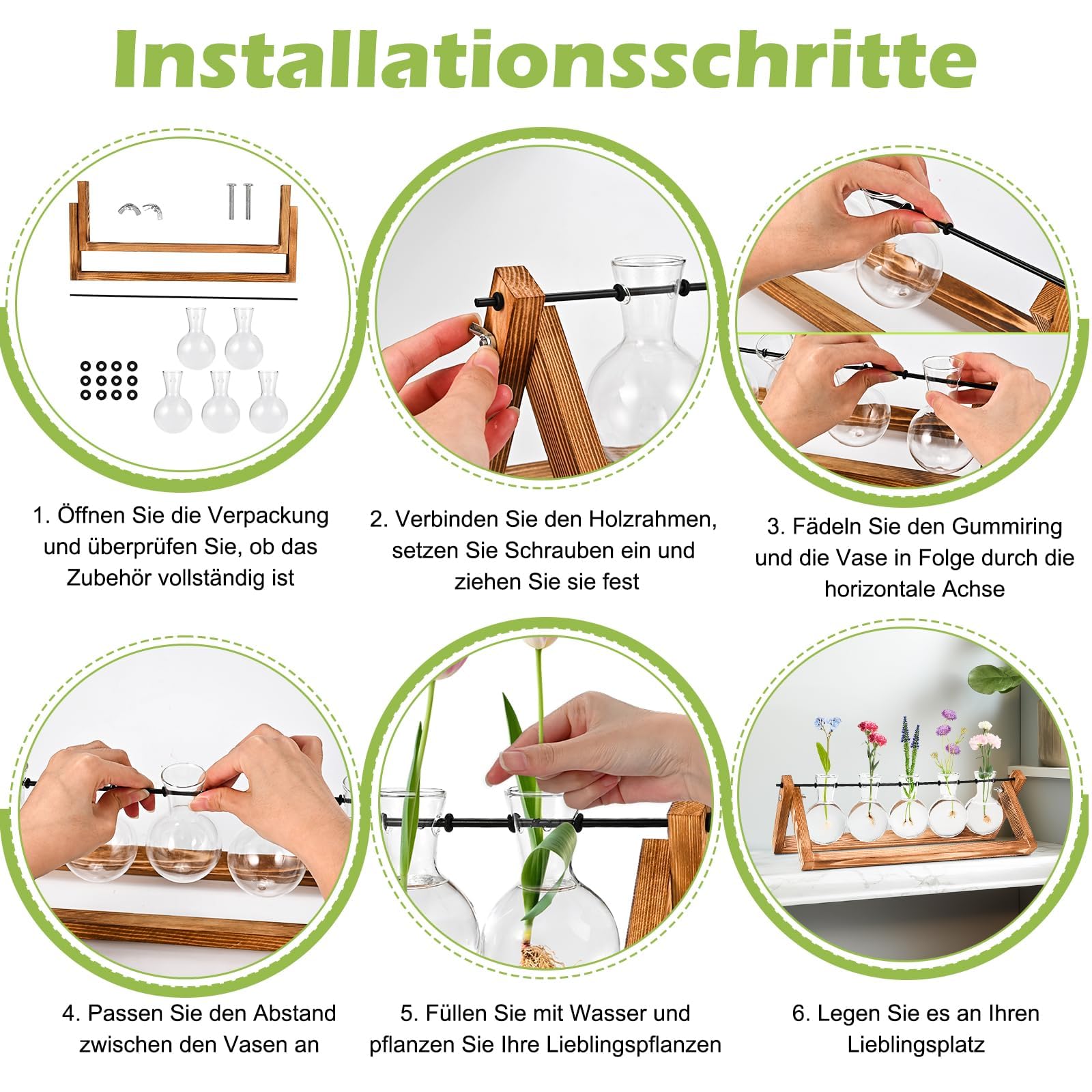 Installationsschritte

1. Öffnen Sie die Verpackung und überprüfen Sie, ob das Zubehör vollständig ist

2. Verbinden Sie den Holzrahmen, setzen Sie Schrauben ein und ziehen Sie sie fest

3. Fädeln Sie den Gummiring und die Vase in Folge durch die horizontale Achse

4. Passen Sie den Abstand zwischen den Vasen an

5. Füllen Sie mit Wasser und pflanzen Sie Ihre Lieblingspflanzen

6. Legen Sie es an Ihren Lieblingsplatz