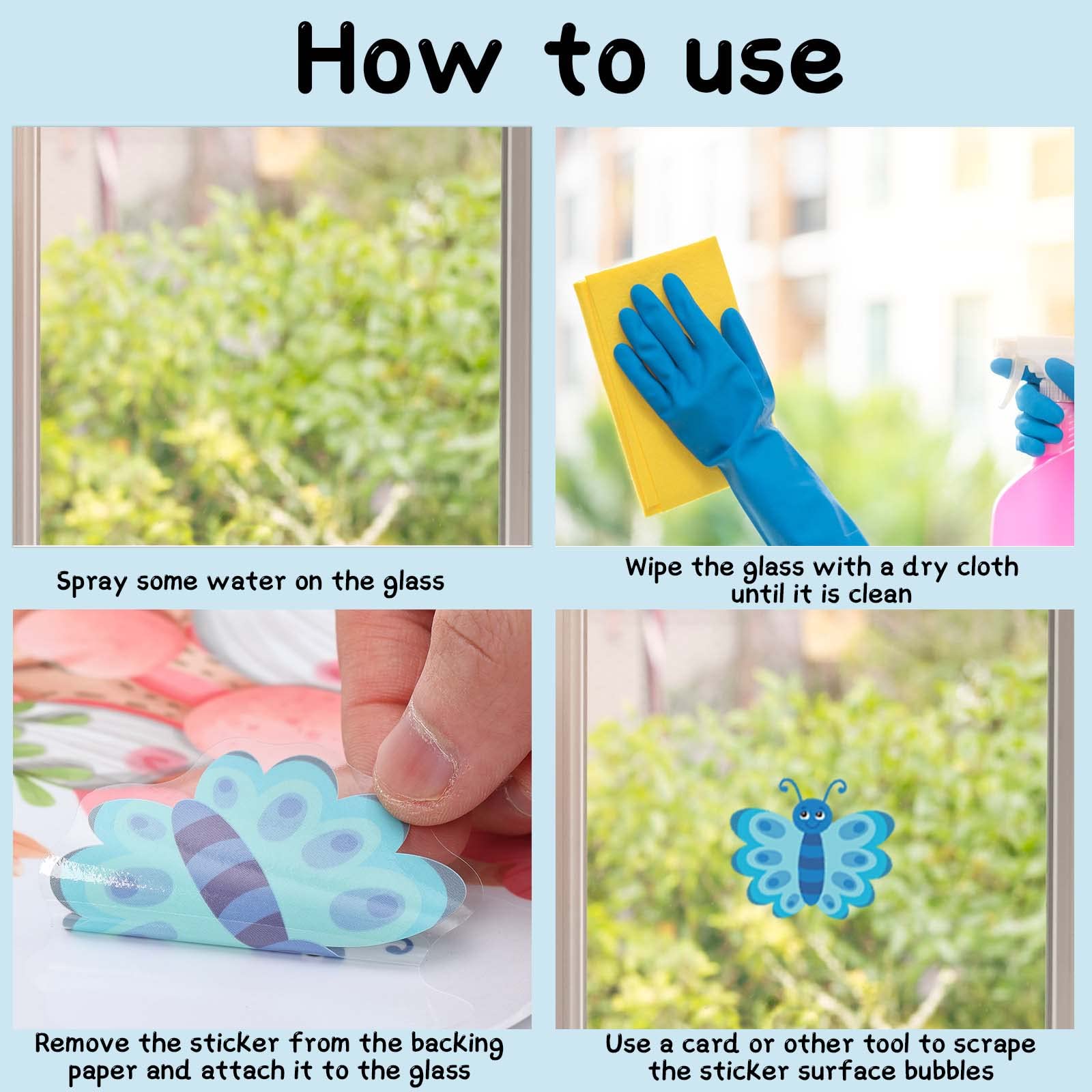 How to use

Spray some water on the glass

Wipe the glass with a dry cloth until it is clean

Remove the sticker from the backing paper and attach it to the glass

Use a card or other tool to scrape the sticker surface bubbles