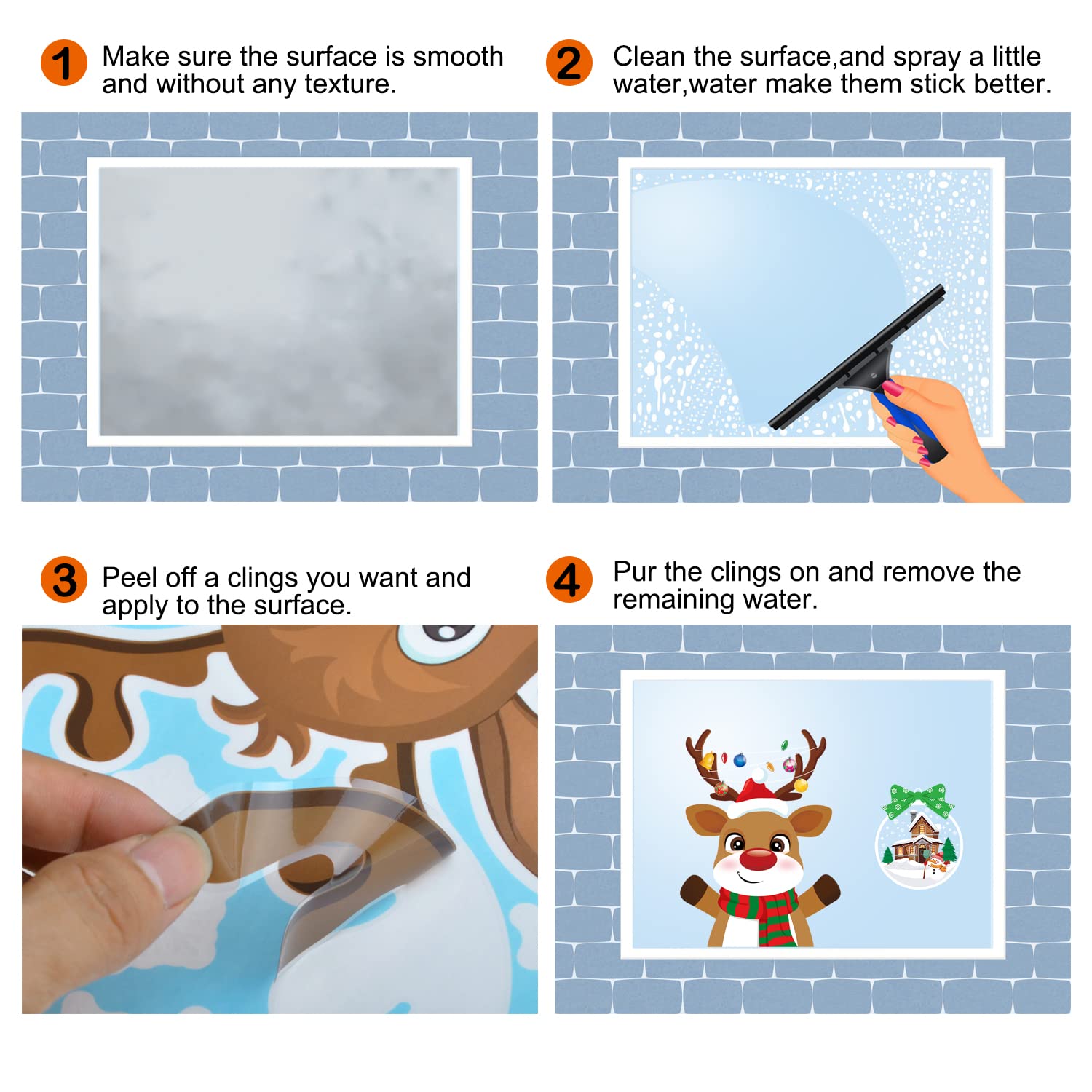 1 Make sure the surface is smooth and without any texture.

2 Clean the surface,and spray a little water,water make them stick better.

3 Peel off a clings you want and apply to the surface.

4 Pur the clings on and remove the remaining water.