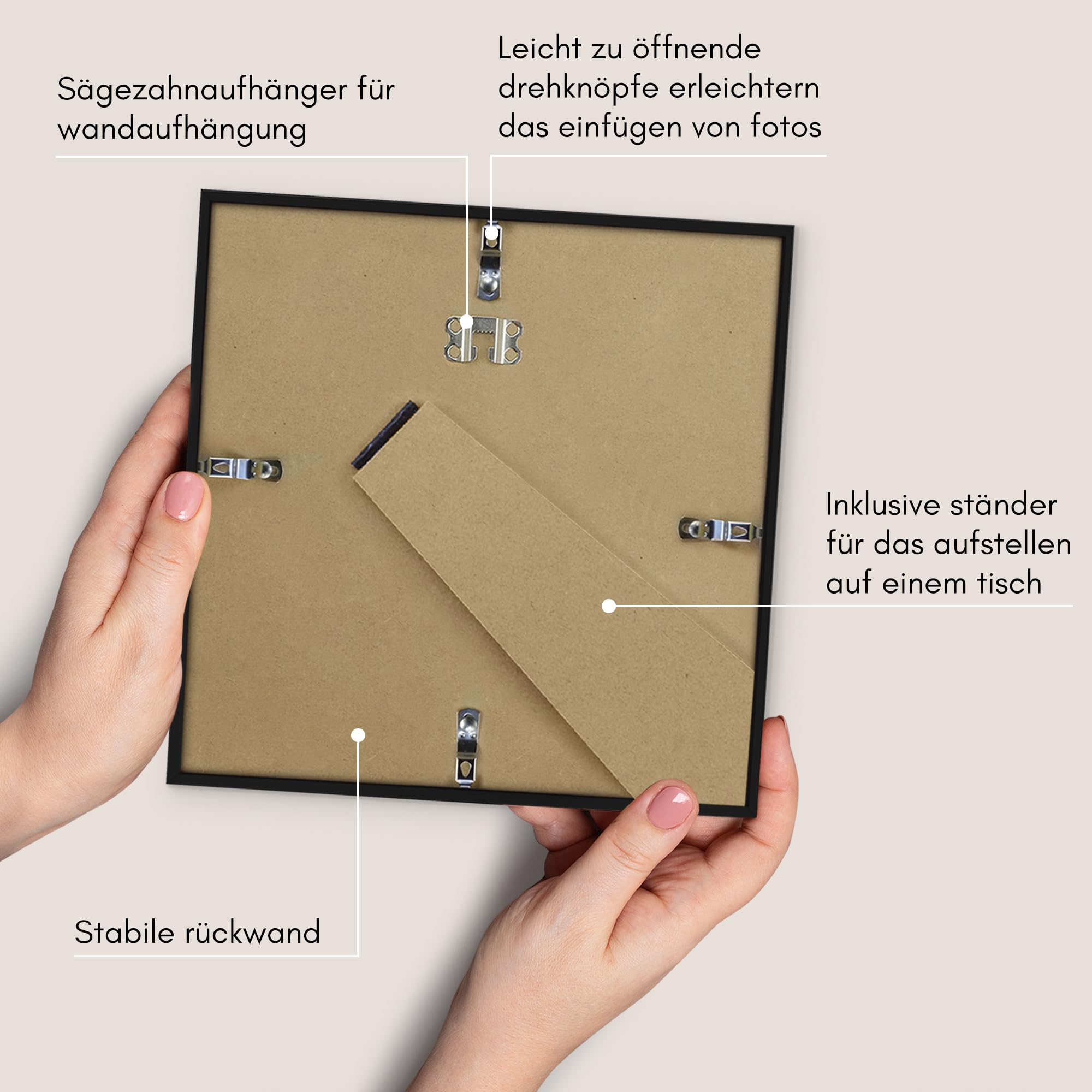 Sägezahnaufhänger für wandaufhängung

Leicht zu öffnende drehknöpfe erleichtern das einfügen von fotos

Inklusive ständer für das aufstellen auf einem tisch

Stabile rückwand