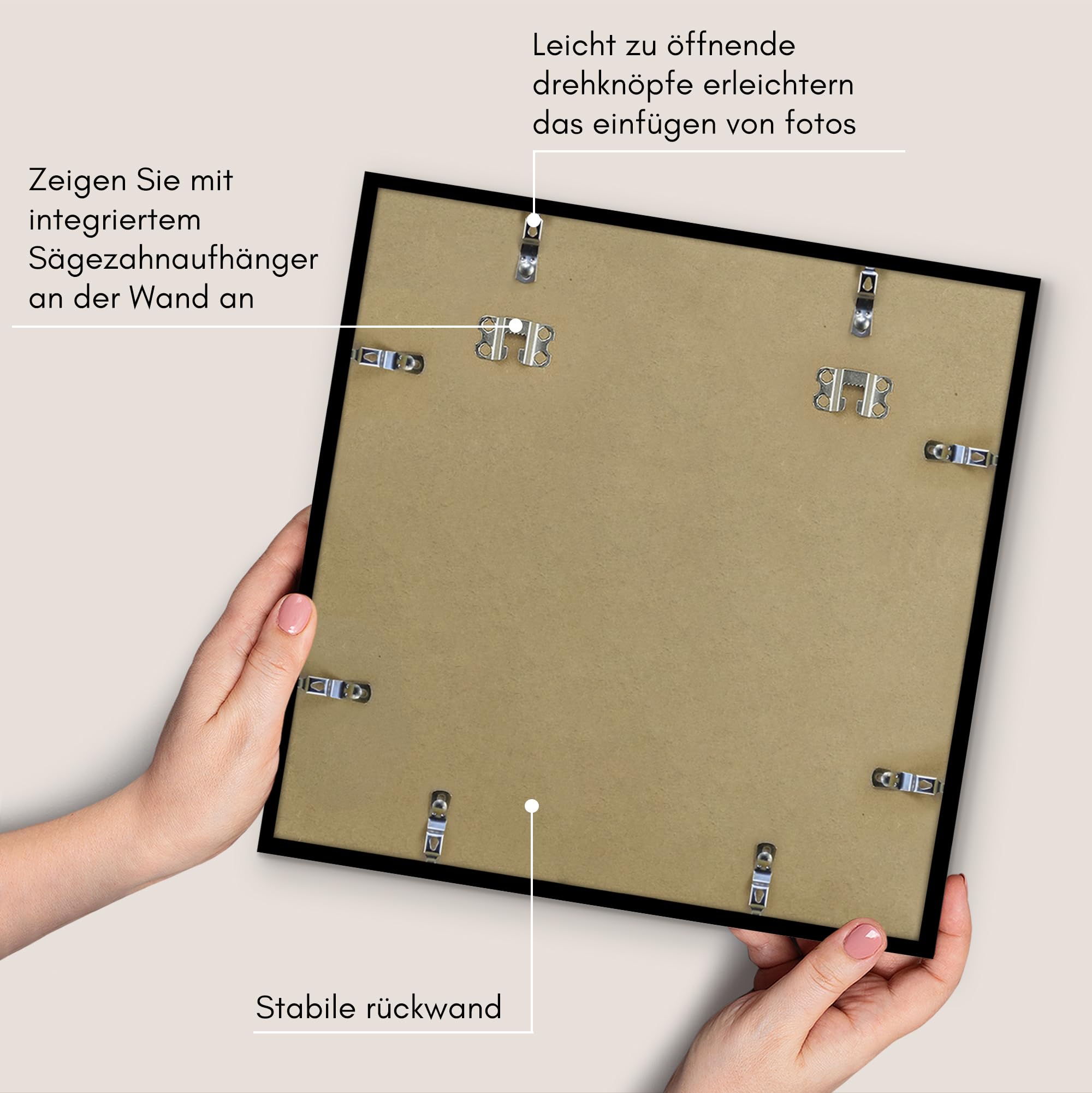 Leicht zu öffnende drehknöpfe erleichtern das einfügen von fotos

Zeigen Sie mit integriertem Sägezahnaufhänger an der Wand an

Stabile rückwand