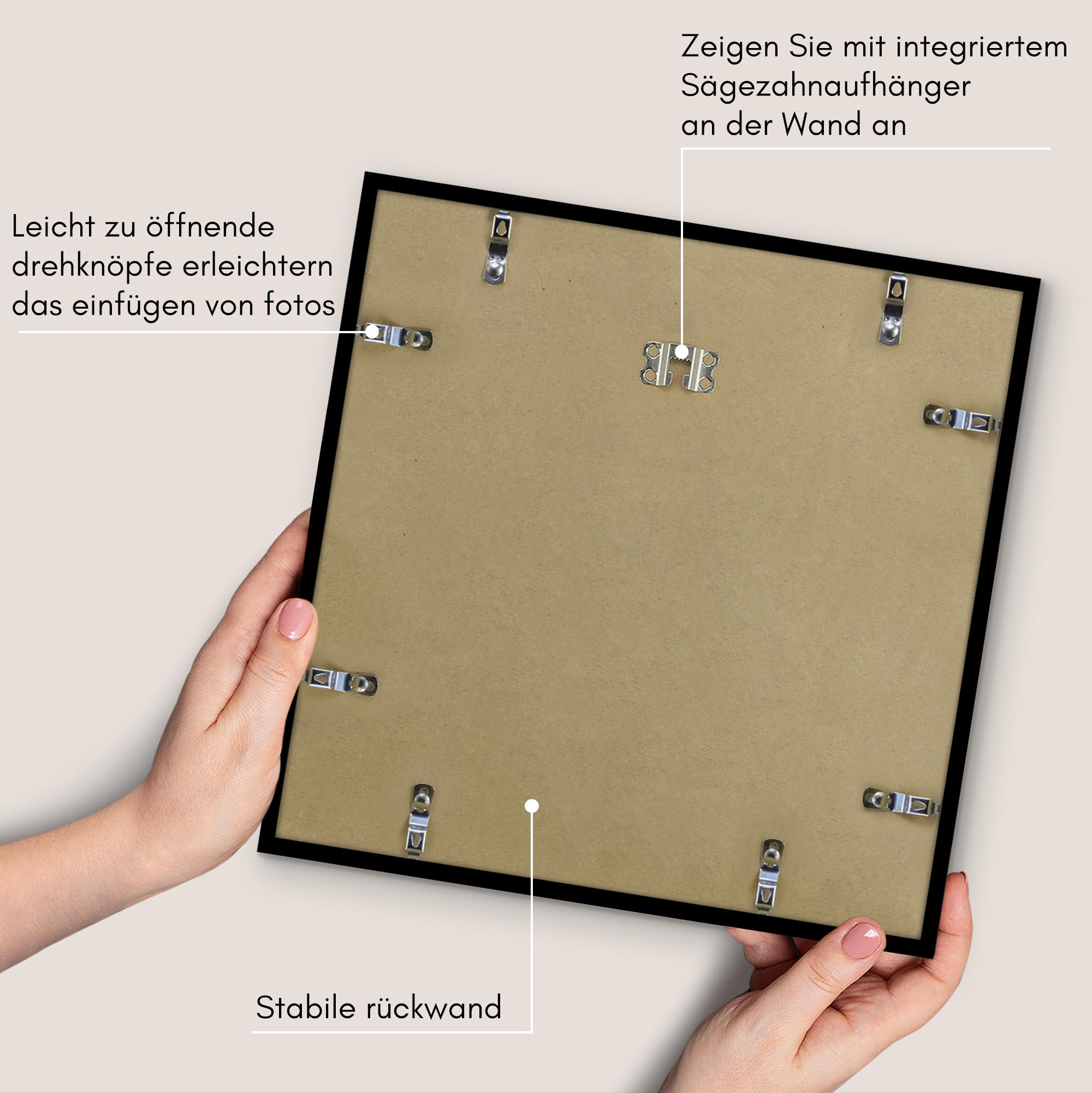 Zeigen Sie mit integriertem Sägezahnaufhänger an der Wand an

Leicht zu öffnende drehknöpfe erleichtern das einfügen von fotos

Stabile rückwand