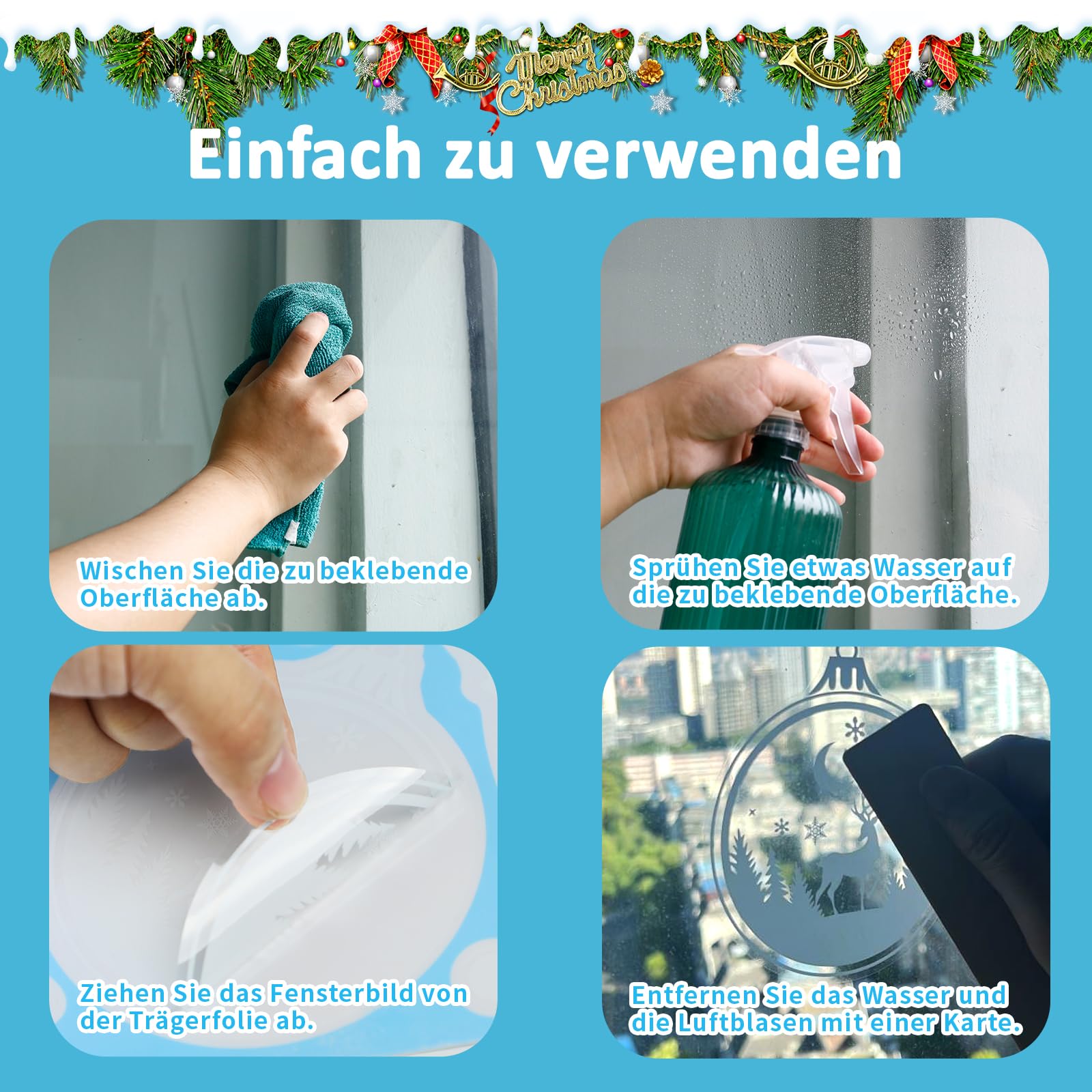 Merry Christmas

Einfach zu verwenden

Wischen Sie die zu beklebende Oberfläche ab.

Sprühen Sie etwas Wasser auf die zu beklebende Oberfläche.

Ziehen Sie das Fensterbild von der Trägerfolie ab.

Entfernen Sie das Wasser und die Luftblasen mit einer Karte.