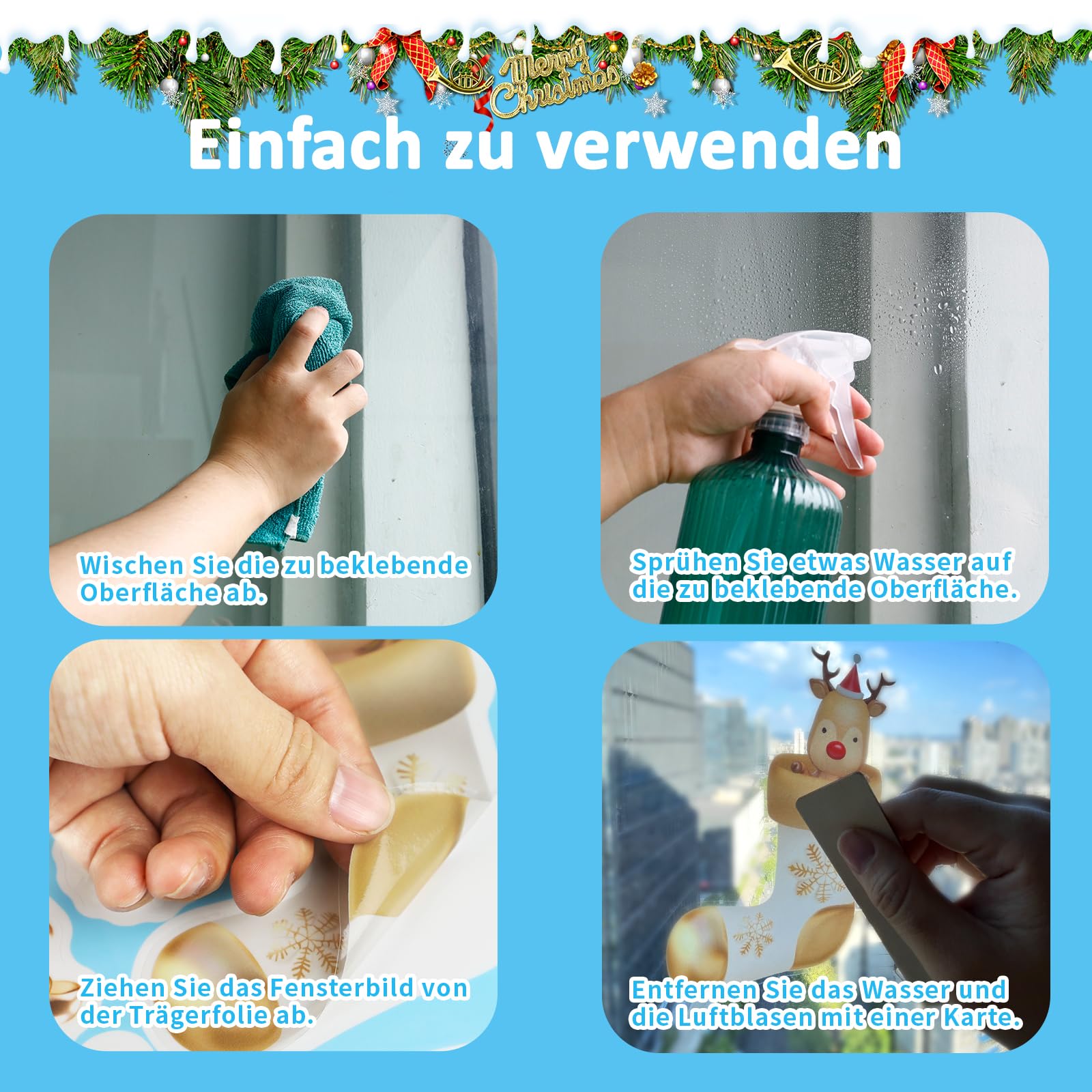 Merry Christmas

Einfach zu verwenden

Wischen Sie die zu beklebende Oberfläche ab.

Sprühen Sie etwas Wasser auf die zu beklebende Oberfläche.

Ziehen Sie das Fensterbild von der Trägerfolie ab.

Entfernen Sie das Wasser und die Luftblasen mit einer Karte.