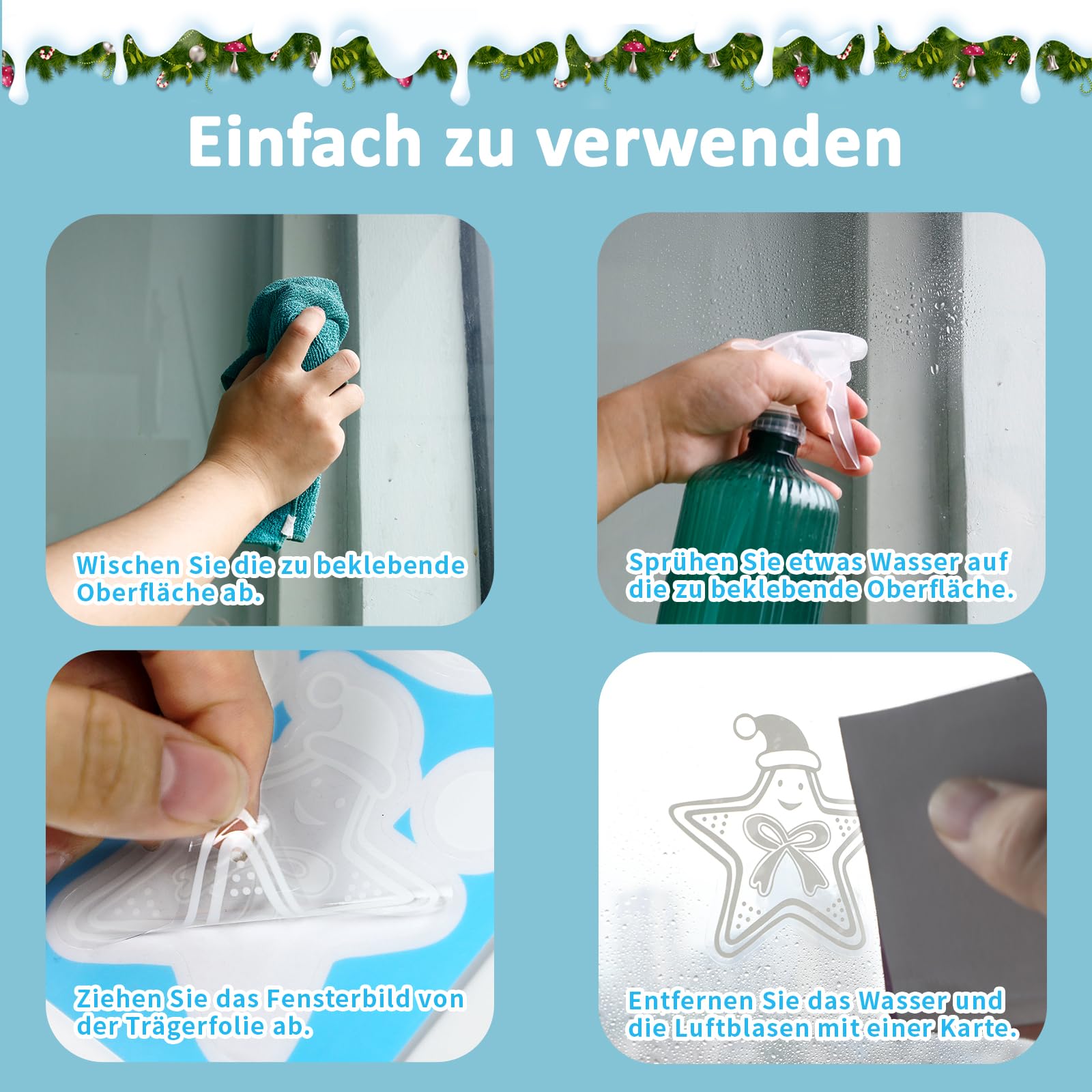 Einfach zu verwenden

Wischen Sie die zu beklebende Oberfläche ab.

Sprühen Sie etwas Wasser auf die zu beklebende Oberfläche.

Ziehen Sie das Fensterbild von der Trägerfolie ab.

Entfernen Sie das Wasser und die Luftblasen mit einer Karte.