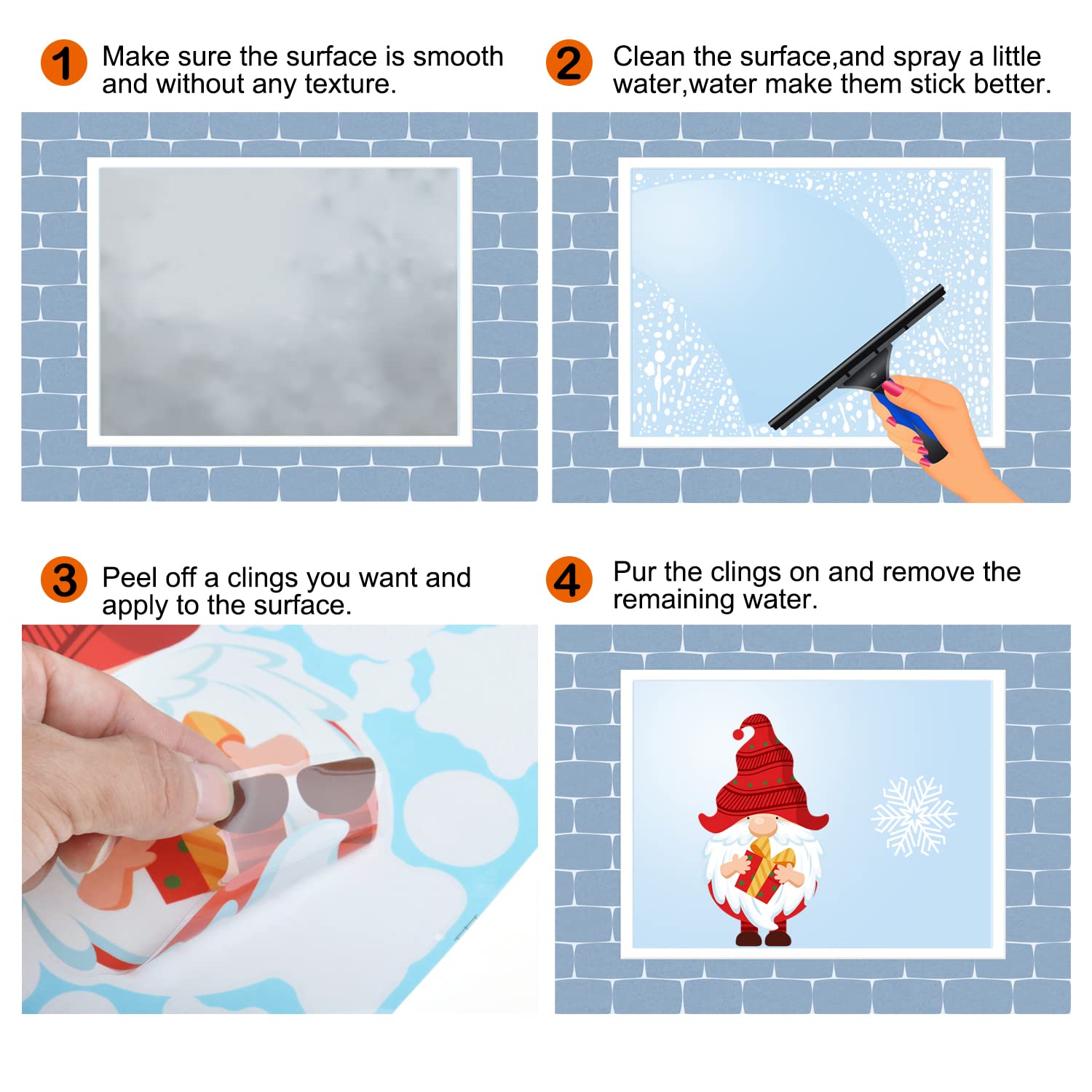 1 Make sure the surface is smooth and without any texture.

2 Clean the surface,and spray a little water,water make them stick better.

3 Peel off a clings you want and apply to the surface.

4 Pur the clings on and remove the remaining water.