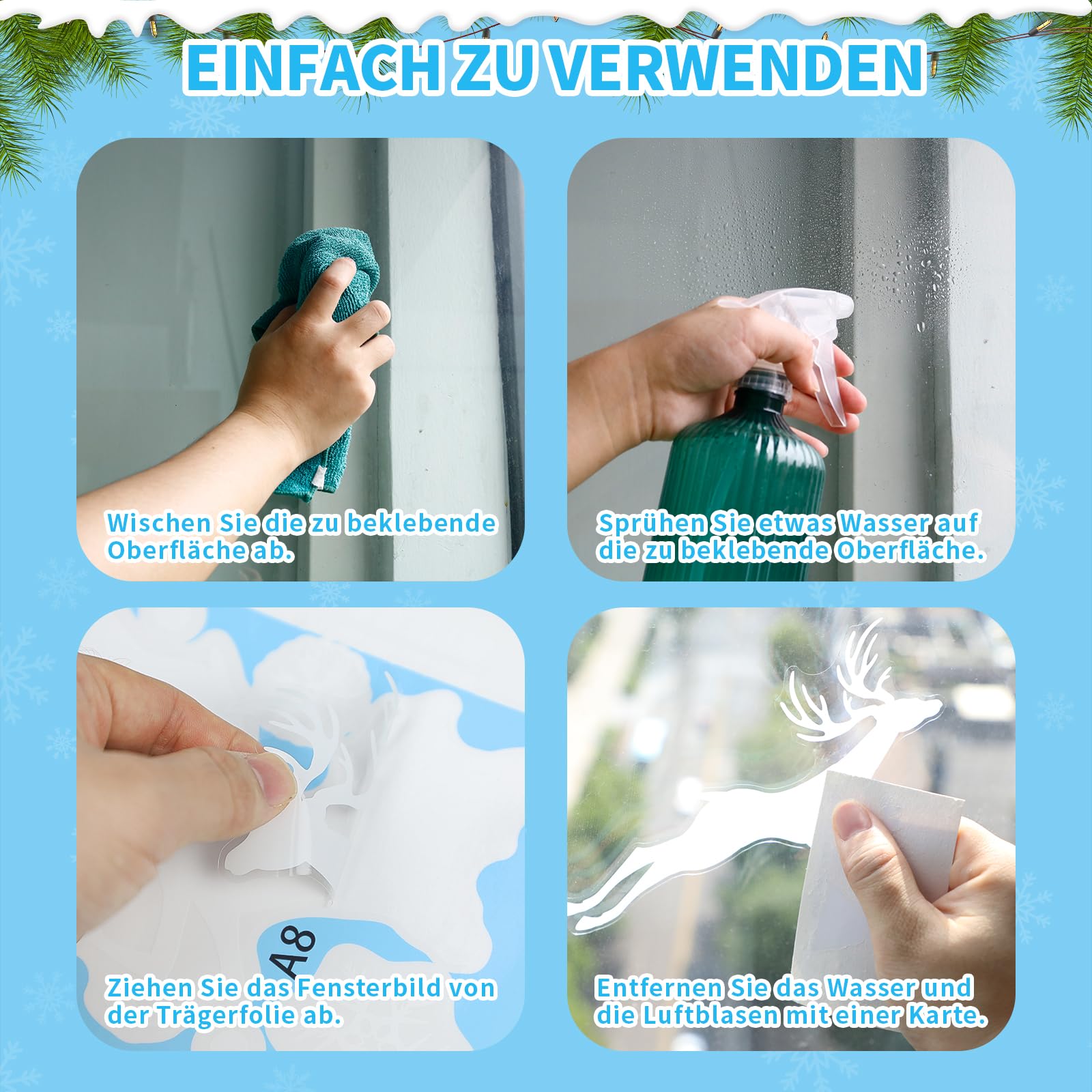 EINFACH ZU VERWENDEN

Wischen Sie die zu beklebende Oberfläche ab.

Sprühen Sie etwas Wasser auf die zu beklebende Oberfläche.

A8

Ziehen Sie das Fensterbild von der Trägerfolie ab.

Entfernen Sie das Wasser und die Luftblasen mit einer Karte.