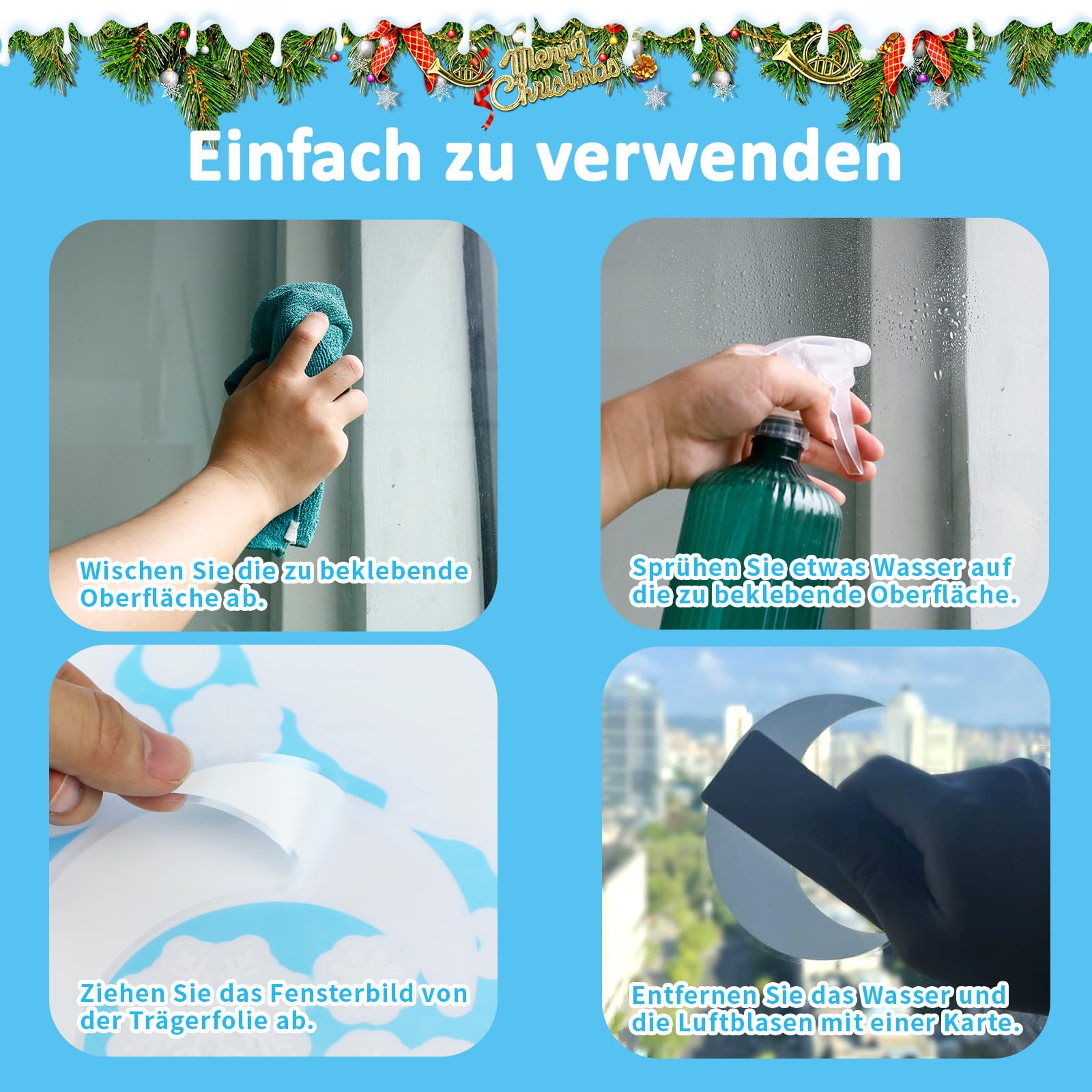 Merry Christmas

Einfach zu verwenden

Wischen Sie die zu beklebende Oberfläche ab.

Sprühen Sie etwas Wasser auf die zu beklebende Oberfläche.

Ziehen Sie das Fensterbild von der Trägerfolie ab.

Entfernen Sie das Wasser und die Luftblasen mit einer Karte.