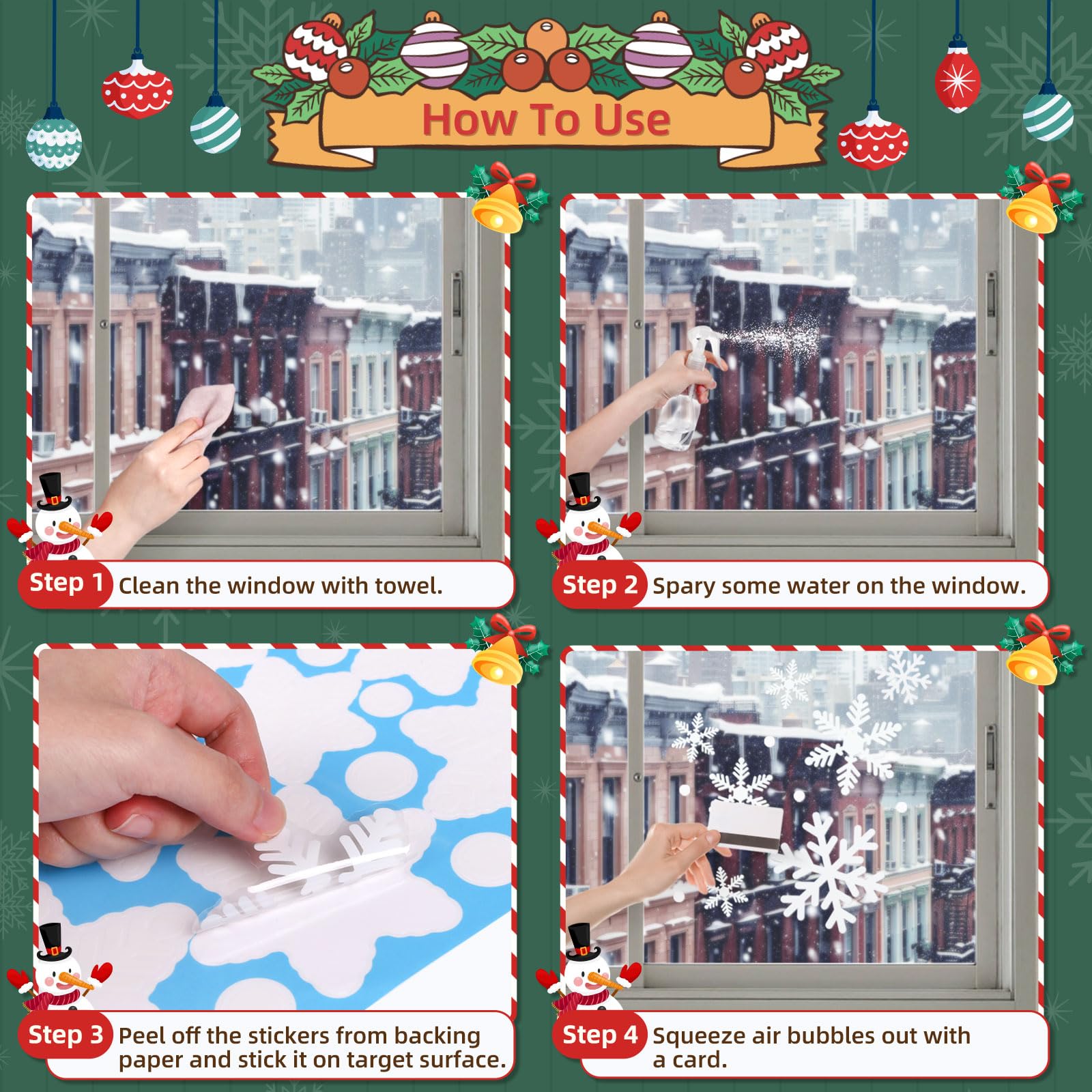 How To Use

Step 1 Clean the window with towel.

Step 2 Spary some water on the window.

Step 3 Peel off the stickers from backing paper and stick it on target surface.

Step 4 Squeeze air bubbles out with a card.