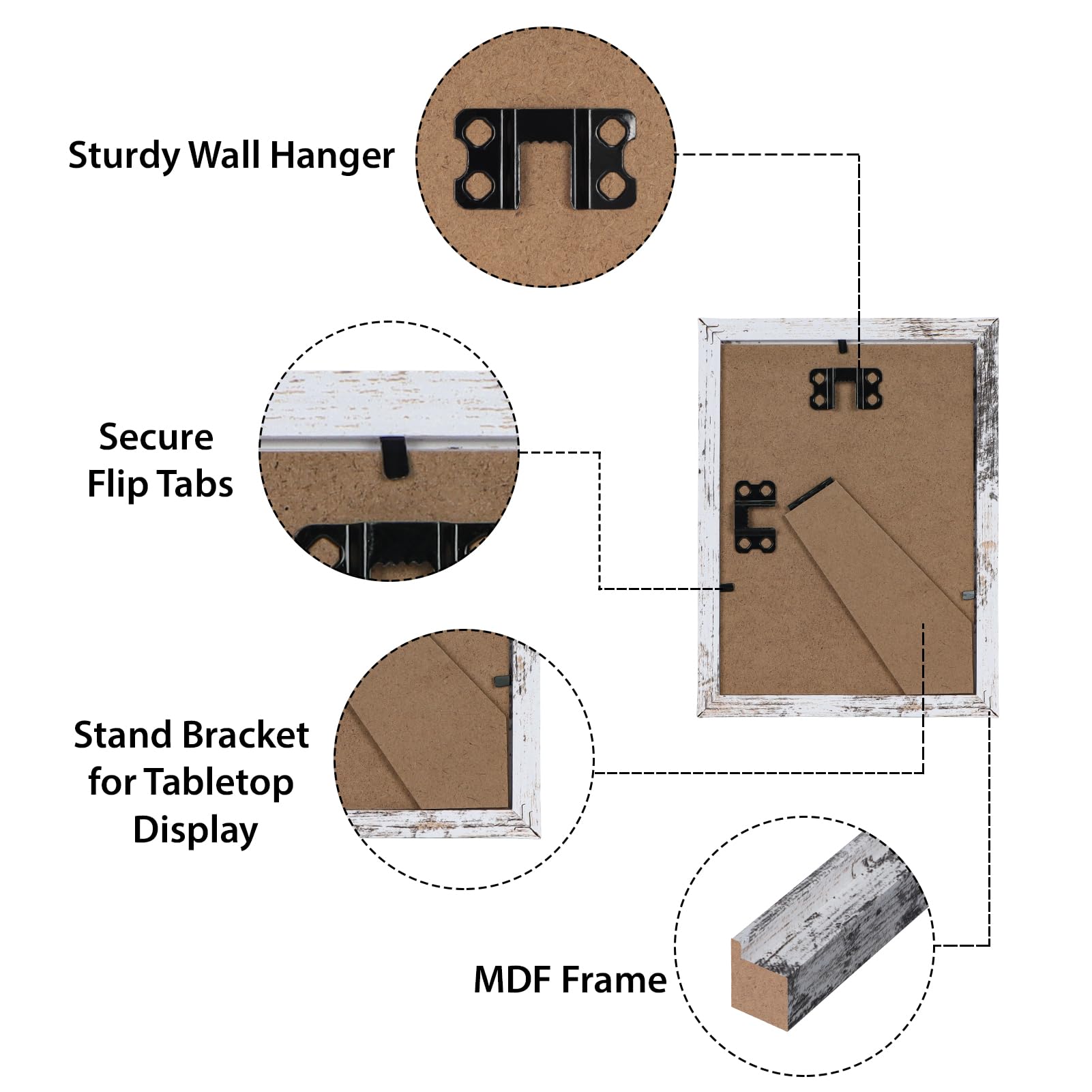 Sturdy Wall Hanger

Secure
Flip Tabs

Stand Bracket
for Tabletop
Display

MDF Frame