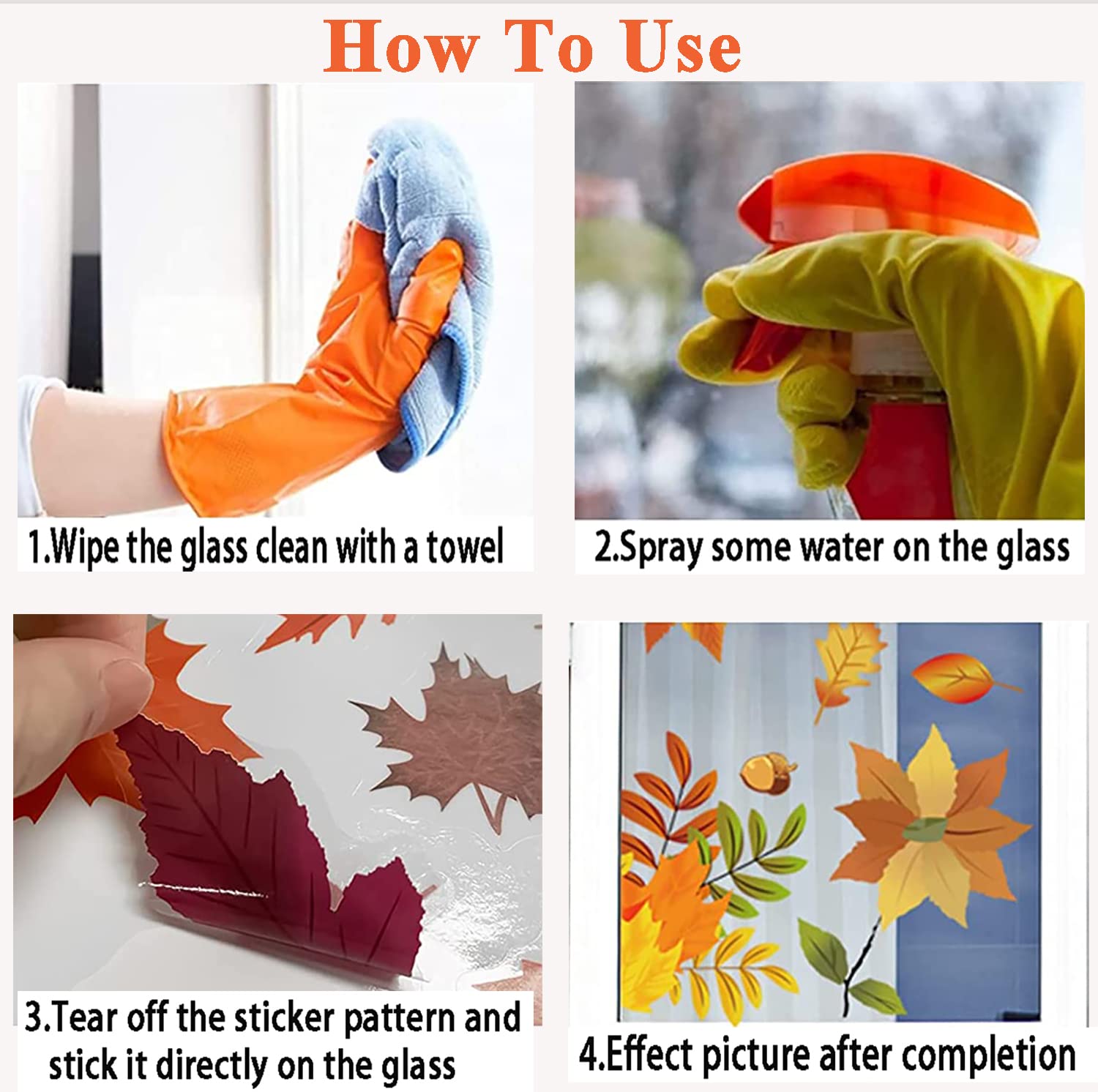 How To Use

1.Wipe the glass clean with a towel

2.Spray some water on the glass

3.Tear off the sticker pattern and stick it directly on the glass

4.Effect picture after completion