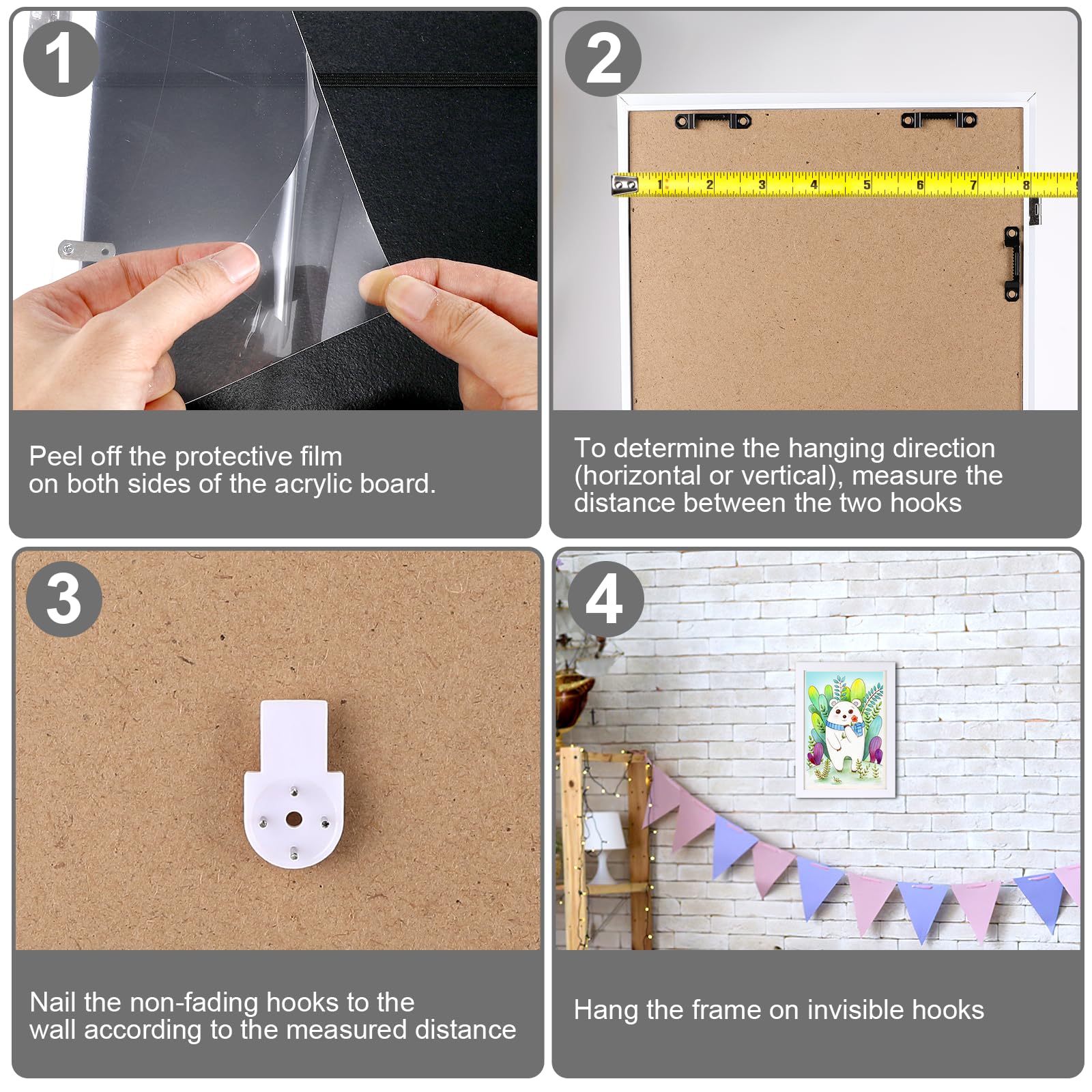 1

Peel off the protective film on both sides of the acrylic board.

2

1 2 3 4 5 6 7 8

To determine the hanging direction (horizontal or vertical), measure the distance between the two hooks

3

Nail the non-fading hooks to the wall according to the measured distance

4

Hang the frame on invisible hooks