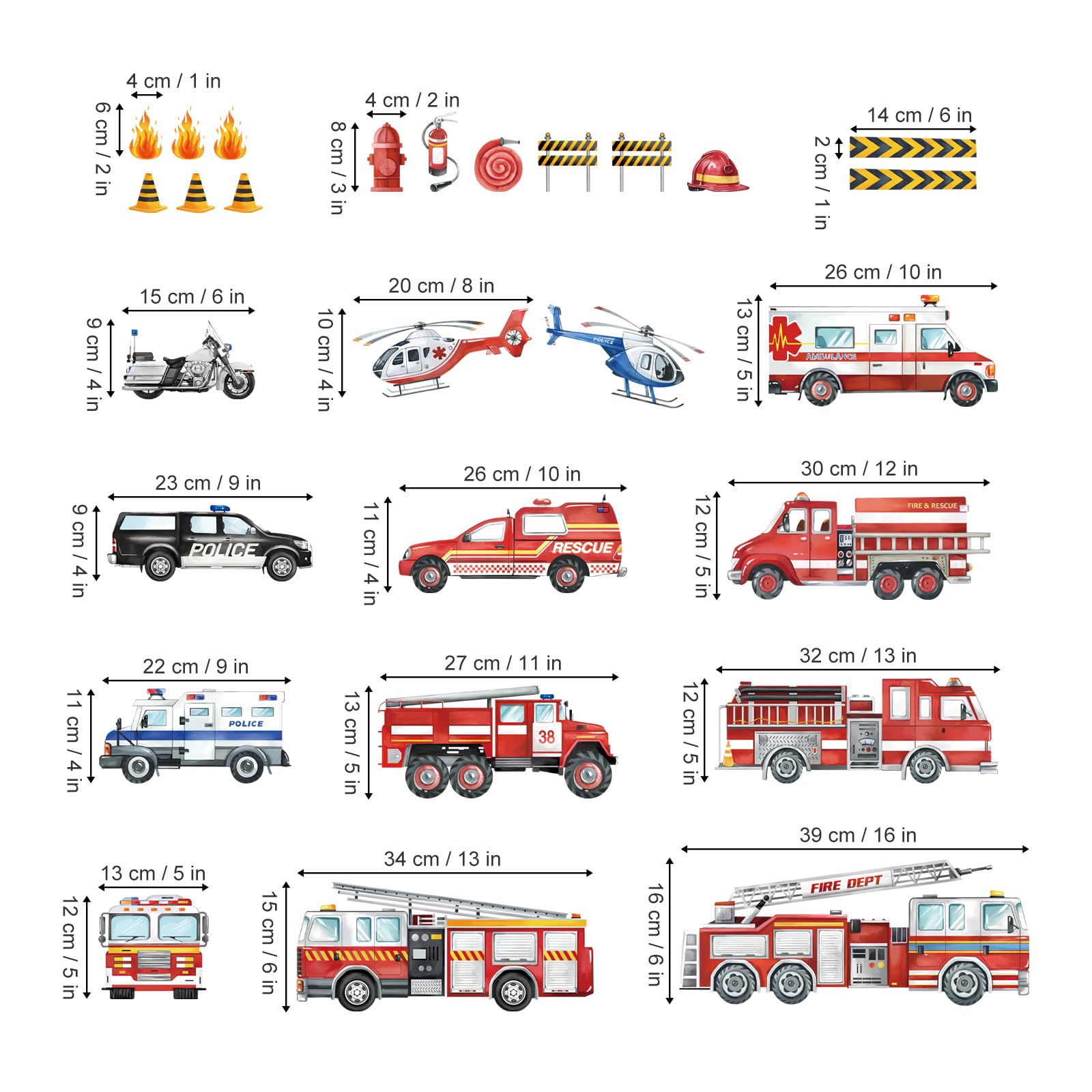 4 cm / 1 in
6 cm / 2 in

4 cm / 2 in
8 cm / 3 in

14 cm / 6 in
2 cm / 1 in

15 cm / 6 in
9 cm / 4 in

20 cm / 8 in
10 cm / 4 in
POLICE

26 cm / 10 in
13 cm / 5 in
AMBULANCE

23 cm / 9 in
9 cm / 4 in
POLICE

26 cm / 10 in
11 cm / 4 in
RESCUE

30 cm / 12 in
12 cm / 5 in
FIRE & RESCUE

22 cm / 9 in
11 cm / 4 in
POLICE

27 cm / 11 in
13 cm / 5 in
38

32 cm / 13 in
12 cm / 5 in

13 cm / 5 in
12 cm / 5 in

34 cm / 13 in
15 cm / 6 in

39 cm / 16 in
16 cm / 6 in
FIRE DEPT