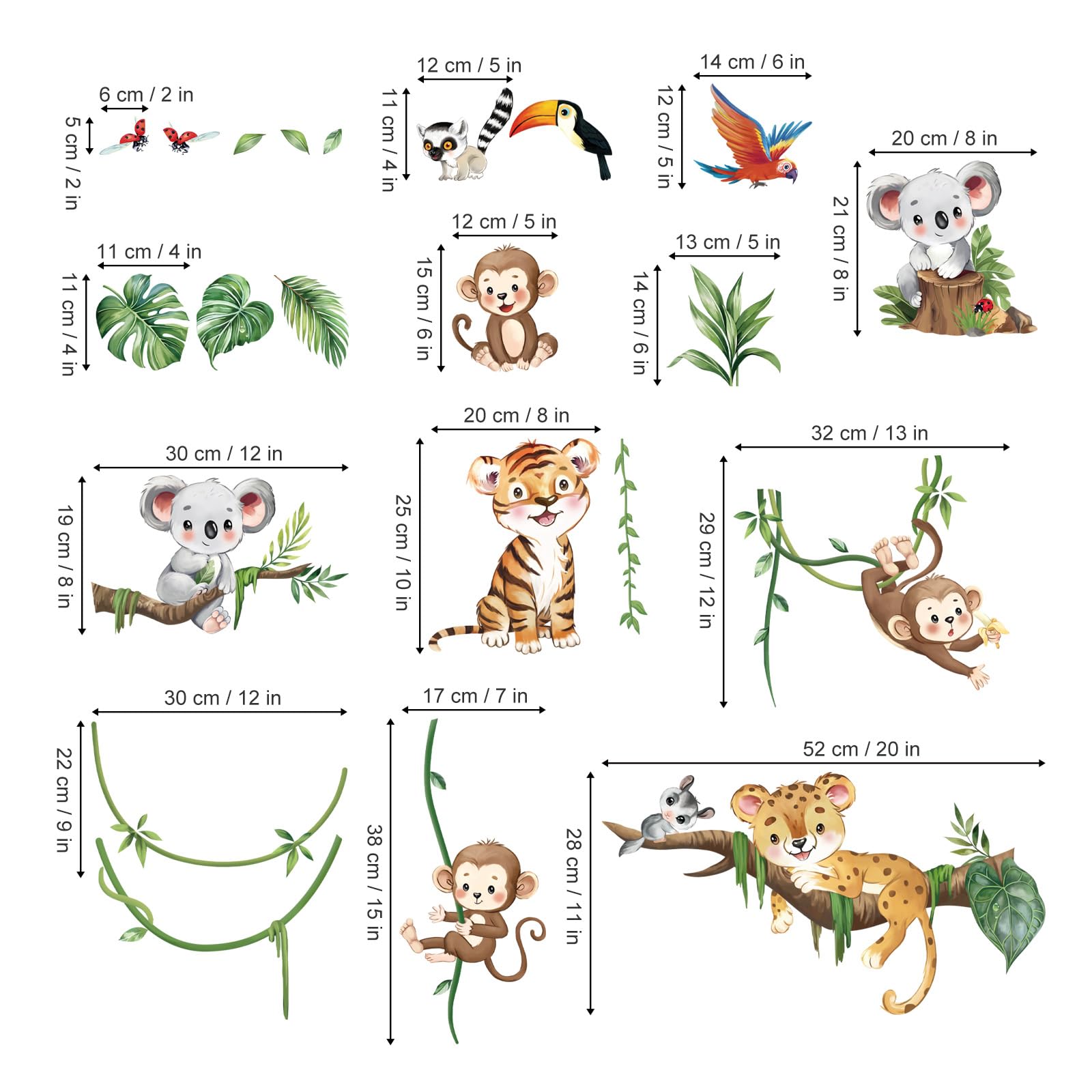 6 cm / 2 in
5 cm / 2 in

12 cm / 5 in
11 cm / 4 in

14 cm / 6 in
12 cm / 5 in

20 cm / 8 in
21 cm / 8 in

11 cm / 4 in
11 cm / 4 in

12 cm / 5 in
15 cm / 6 in

13 cm / 5 in
14 cm / 6 in

30 cm / 12 in
19 cm / 8 in

20 cm / 8 in
25 cm / 10 in

32 cm / 13 in
29 cm / 12 in

30 cm / 12 in
22 cm / 9 in

17 cm / 7 in
38 cm / 15 in

52 cm / 20 in
28 cm / 11 in