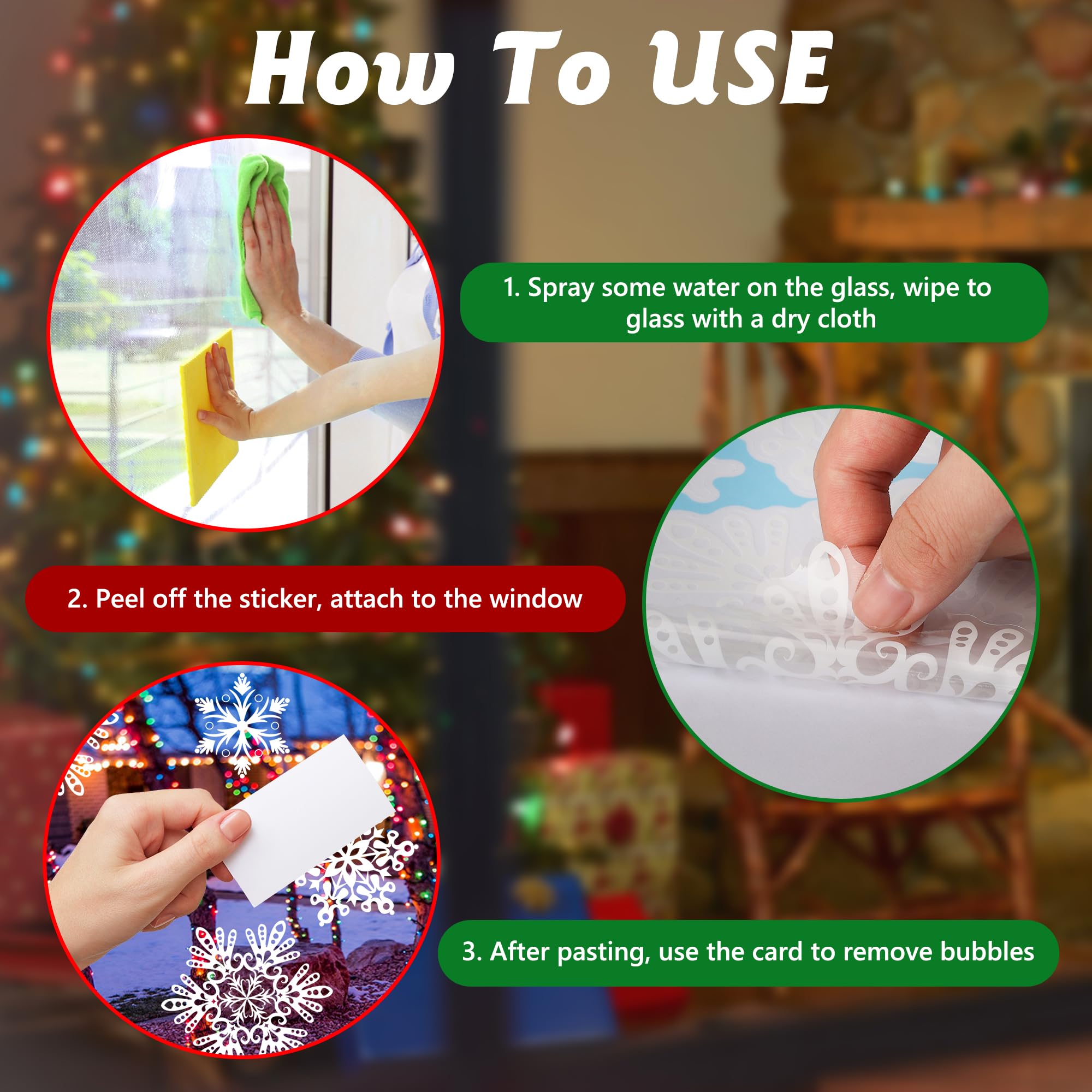 How To USE

1. Spray some water on the glass, wipe to glass with a dry cloth

2. Peel off the sticker, attach to the window

3. After pasting, use the card to remove bubbles