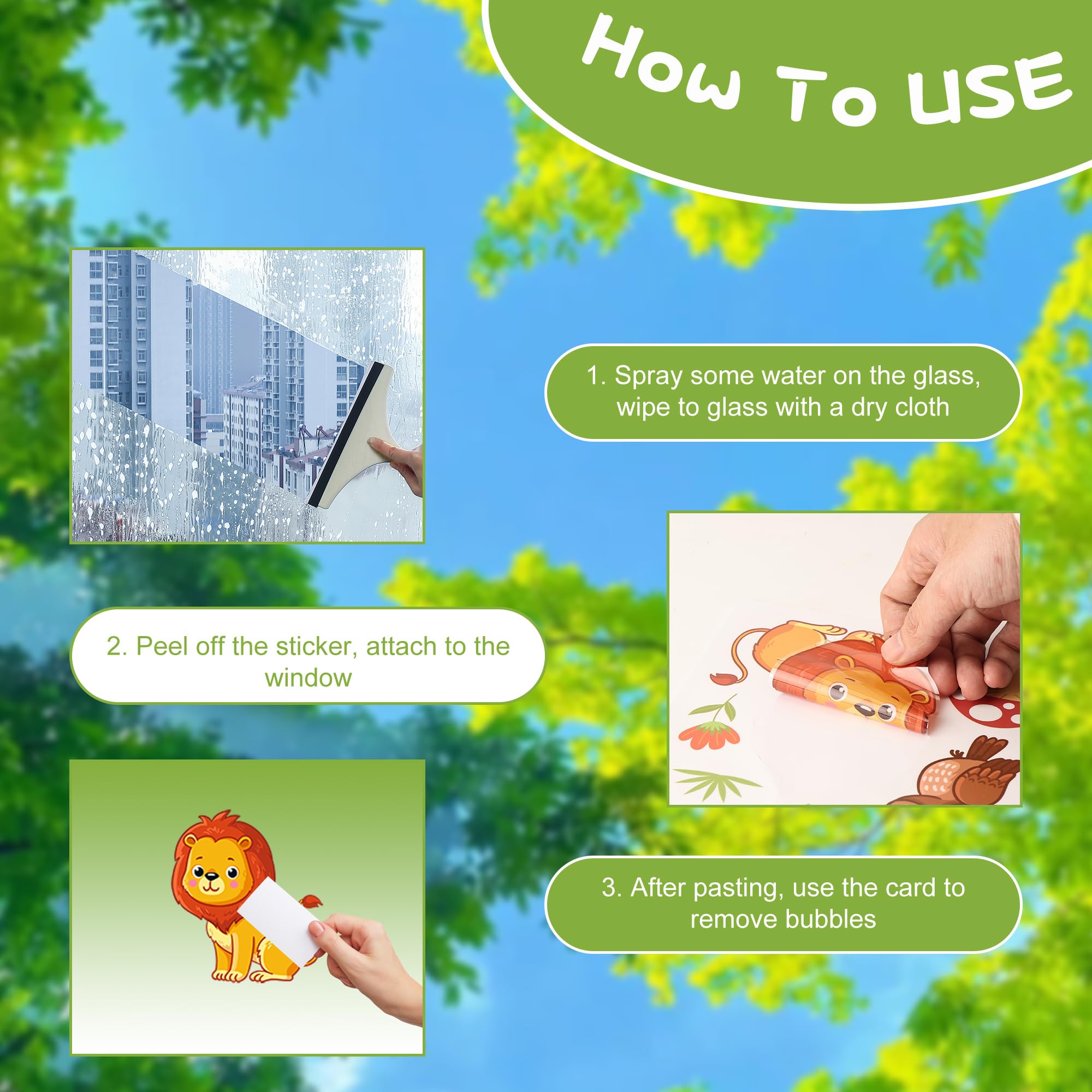 How To USE

1. Spray some water on the glass, wipe to glass with a dry cloth

2. Peel off the sticker, attach to the window

3. After pasting, use the card to remove bubbles