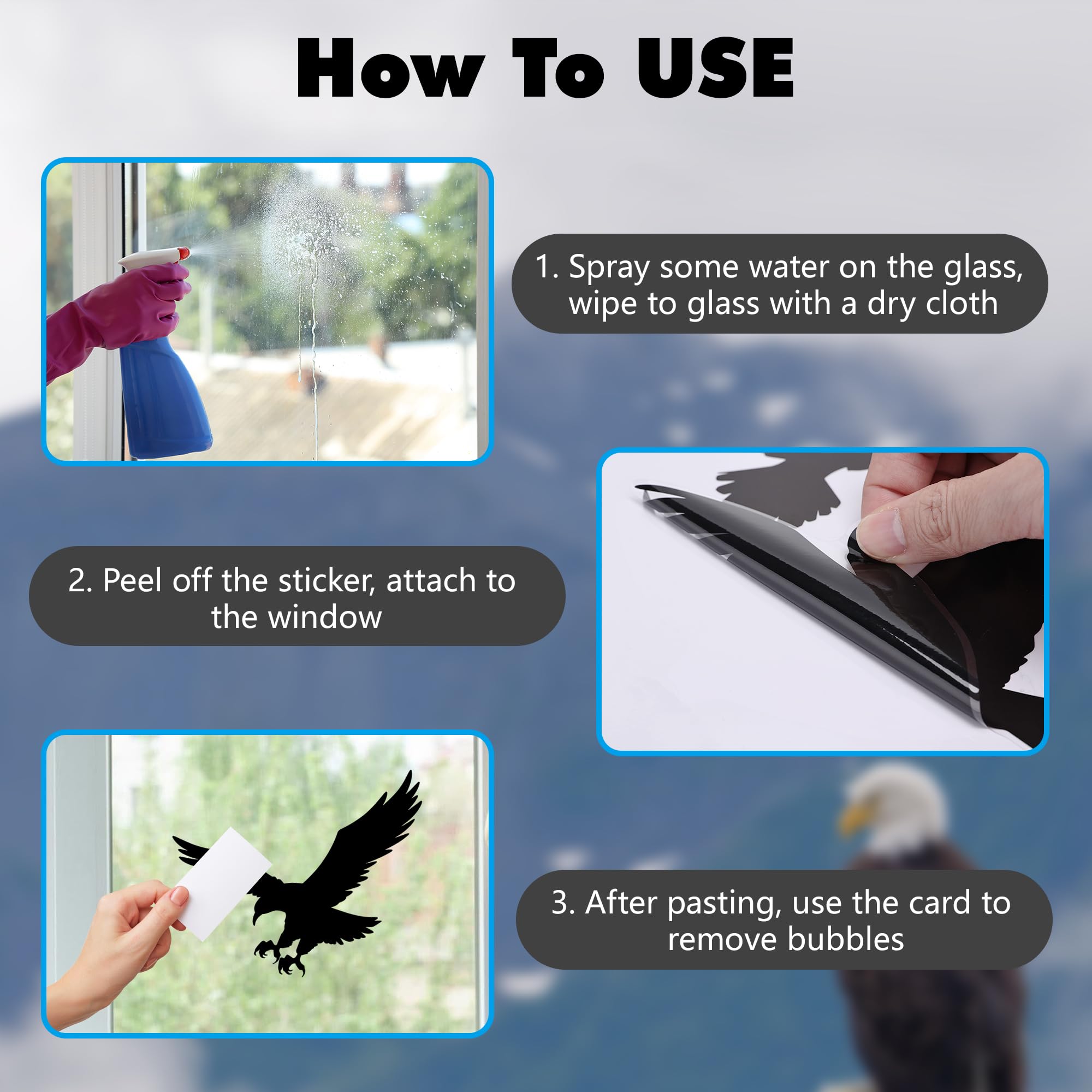 How To USE

1. Spray some water on the glass, wipe to glass with a dry cloth

2. Peel off the sticker, attach to the window

3. After pasting, use the card to remove bubbles