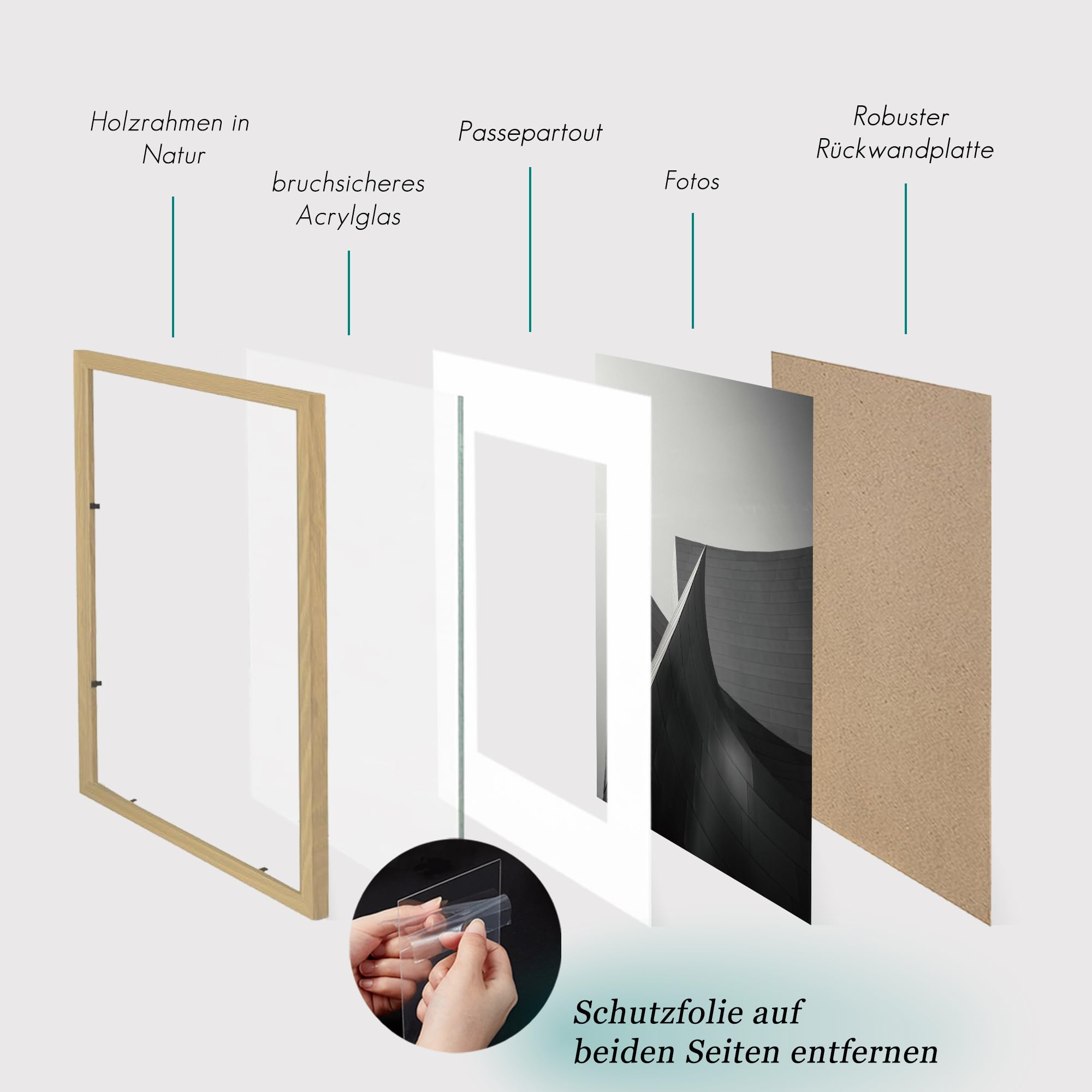 Holzrahmen in Natur

bruchsicheres Acrylglas

Passepartout

Fotos

Robuster Rückwandplatte

Schutzfolie auf beiden Seiten entfernen