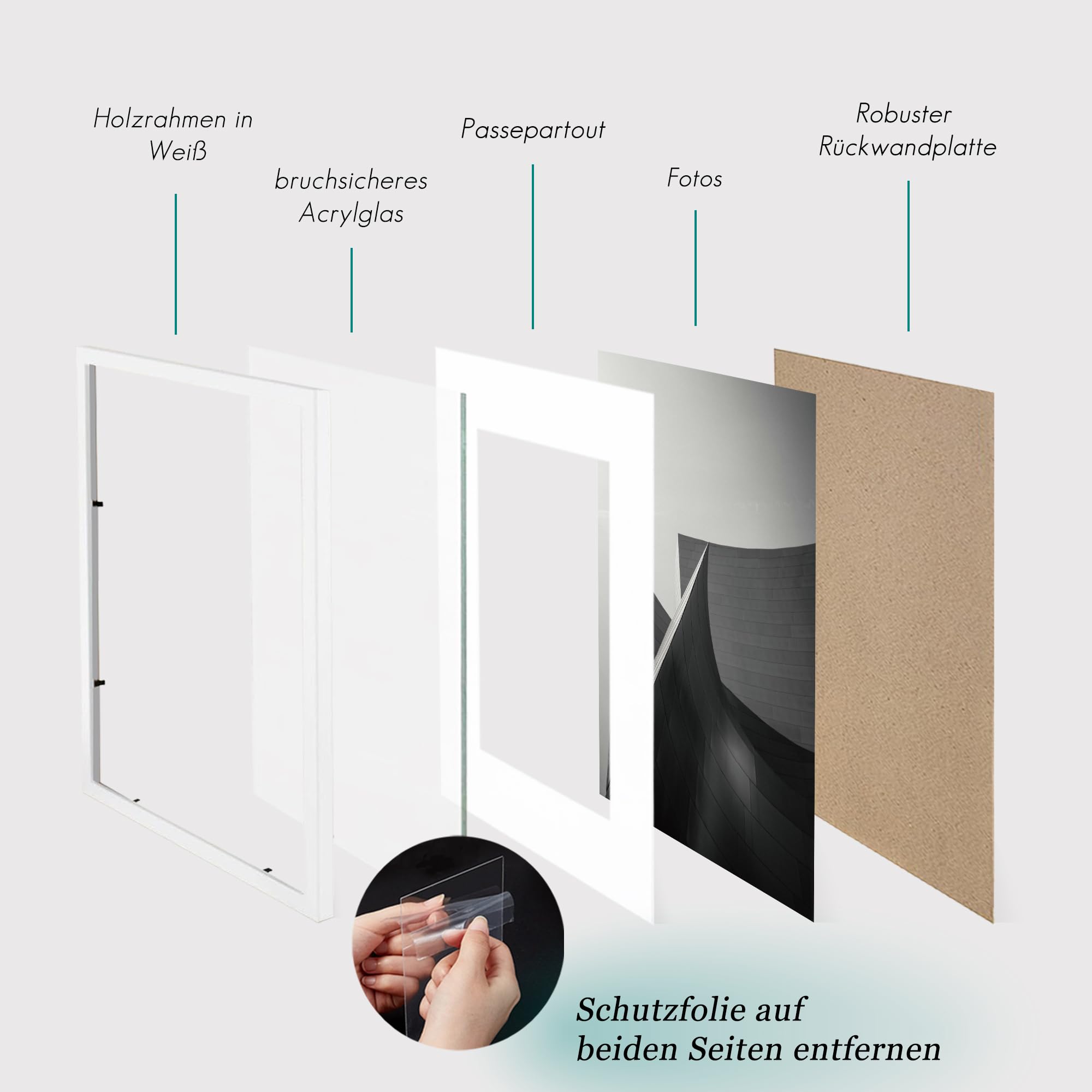 Holzrahmen in Weiß

bruchsicheres Acrylglas

Passepartout

Fotos

Robuster Rückwandplatte

Schutzfolie auf beiden Seiten entfernen