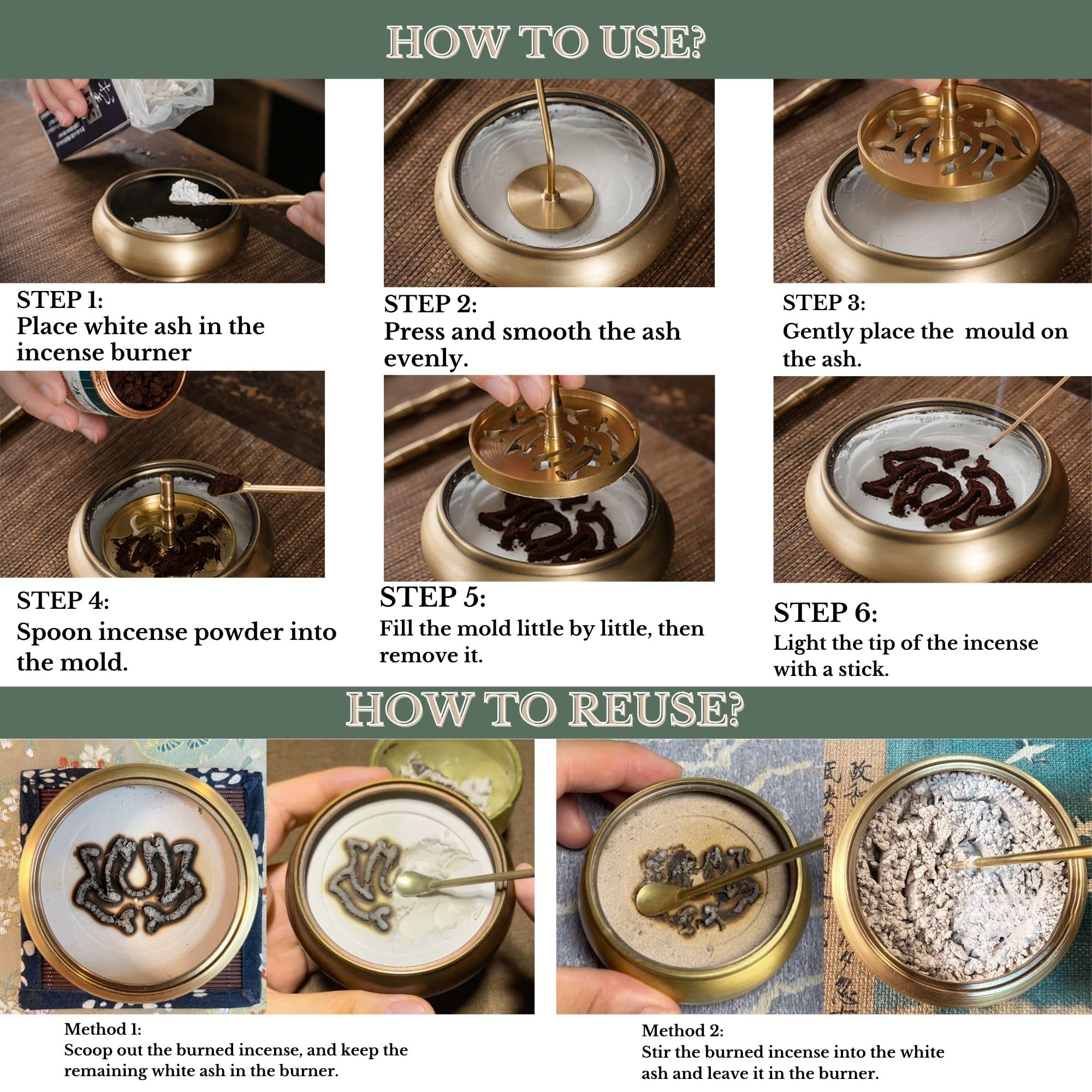 HOW TO USE?

STEP 1:
Place white ash in the incense burner

STEP 2:
Press and smooth the ash evenly.

STEP 3:
Gently place the  mould on the ash.

STEP 4:
Spoon incense powder into the mold.

STEP 5:
Fill the mold little by little, then remove it.

STEP 6:
Light the tip of the incense with a stick.

HOW TO REUSE?

Method 1:
Scoop out the burned incense, and keep the remaining white ash in the burner.

Method 2:
Stir the burned incense into the white ash and leave it in the burner.