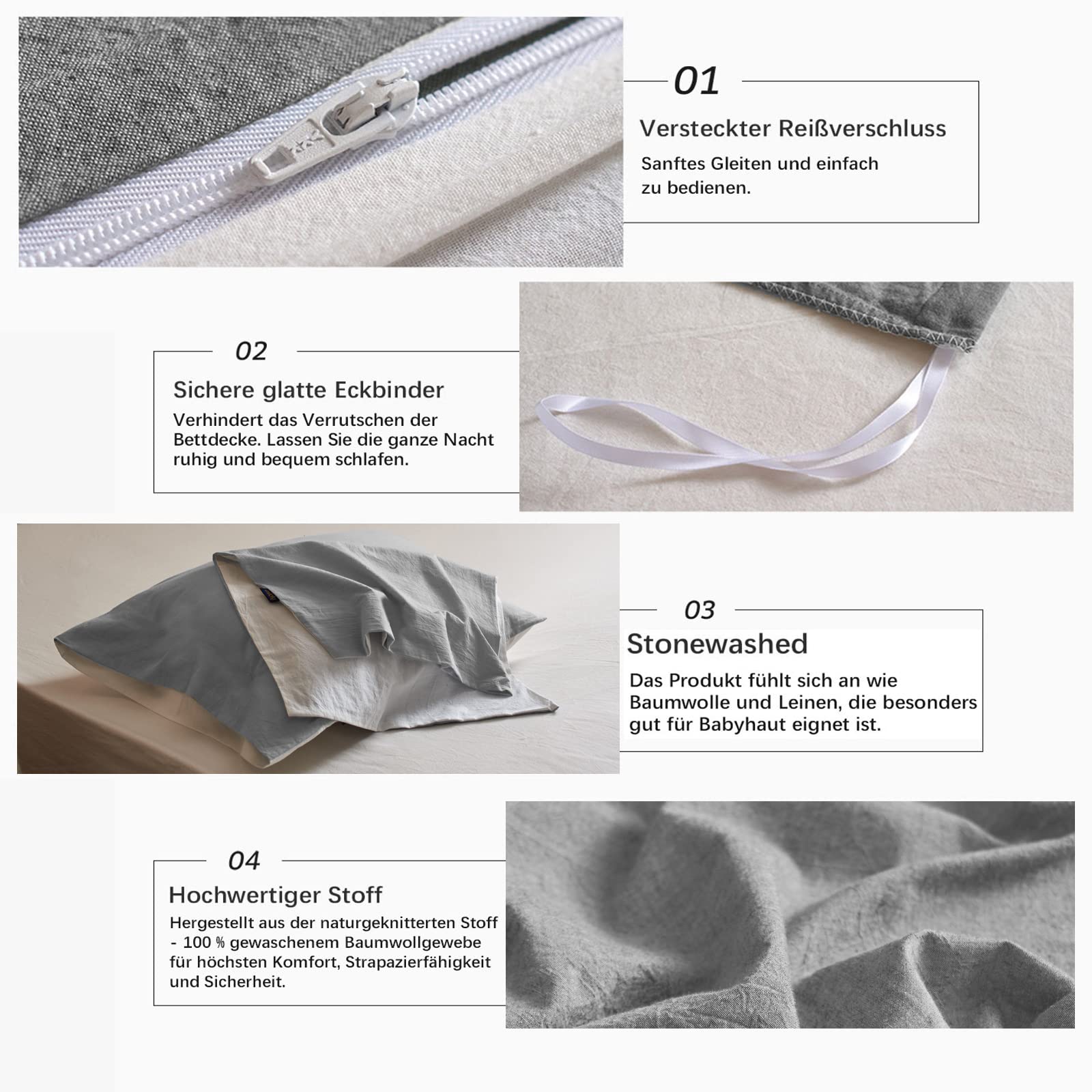 01

Versteckter Reißverschluss

Sanftes Gleiten und einfach zu bedienen.

02

Sichere glatte Eckbinder

Verhindert das Verrutschen der Bettdecke. Lassen Sie die ganze Nacht ruhig und bequem schlafen.

03

Stonewashed

Das Produkt fühlt sich an wie Baumwolle und Leinen, die besonders gut für Babyhaut eignet ist.

04

Hochwertiger Stoff

Hergestellt aus der naturgeknitterten Stoff - 100 % gewaschenem Baumwollgewebe für höchsten Komfort, Strapazierfähigkeit und Sicherheit.