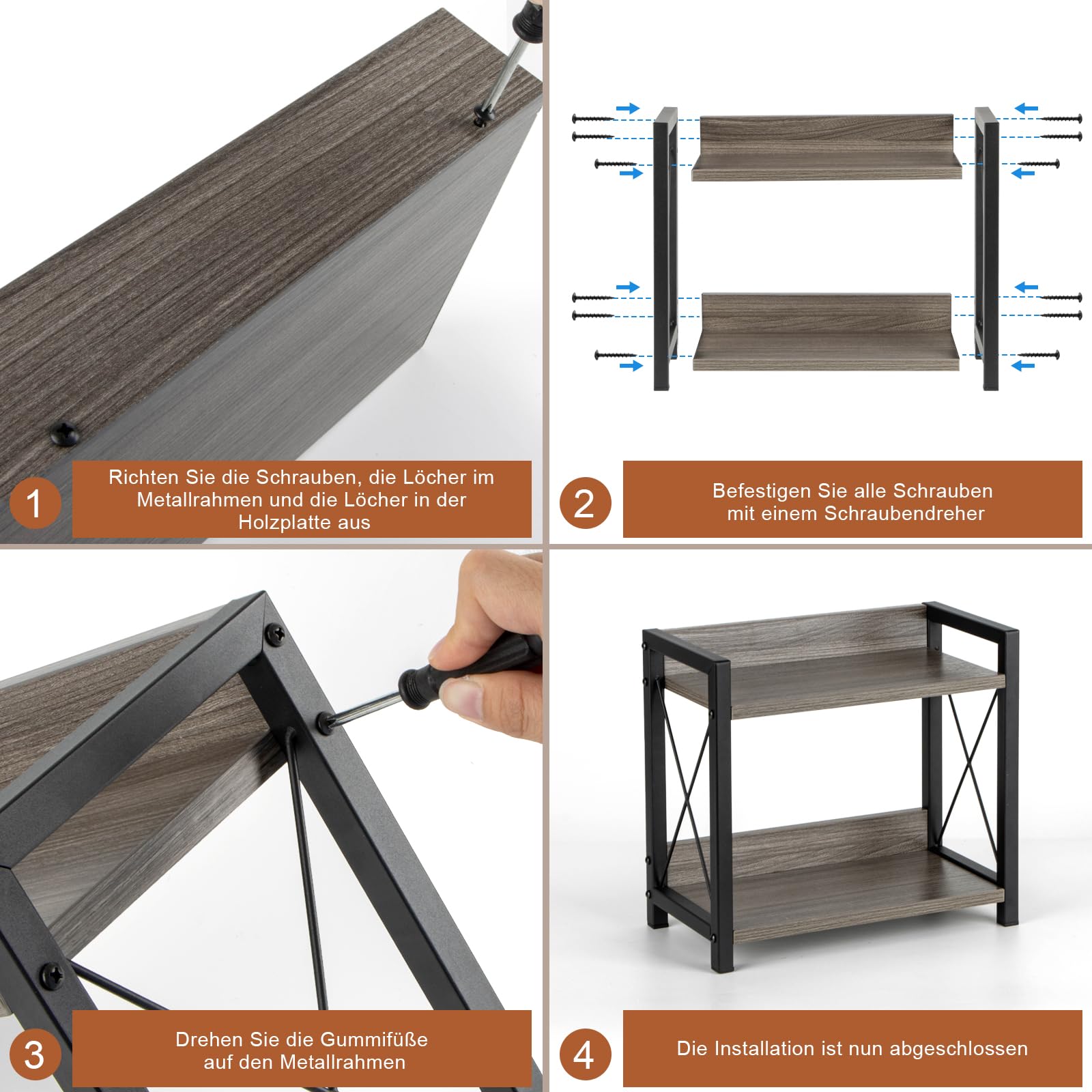 1

Richten Sie die Schrauben, die Löcher im Metallrahmen und die Löcher in der Holzplatte aus

2

Befestigen Sie alle Schrauben mit einem Schraubendreher

3

Drehen Sie die Gummifüße auf den Metallrahmen

4

Die Installation ist nun abgeschlossen