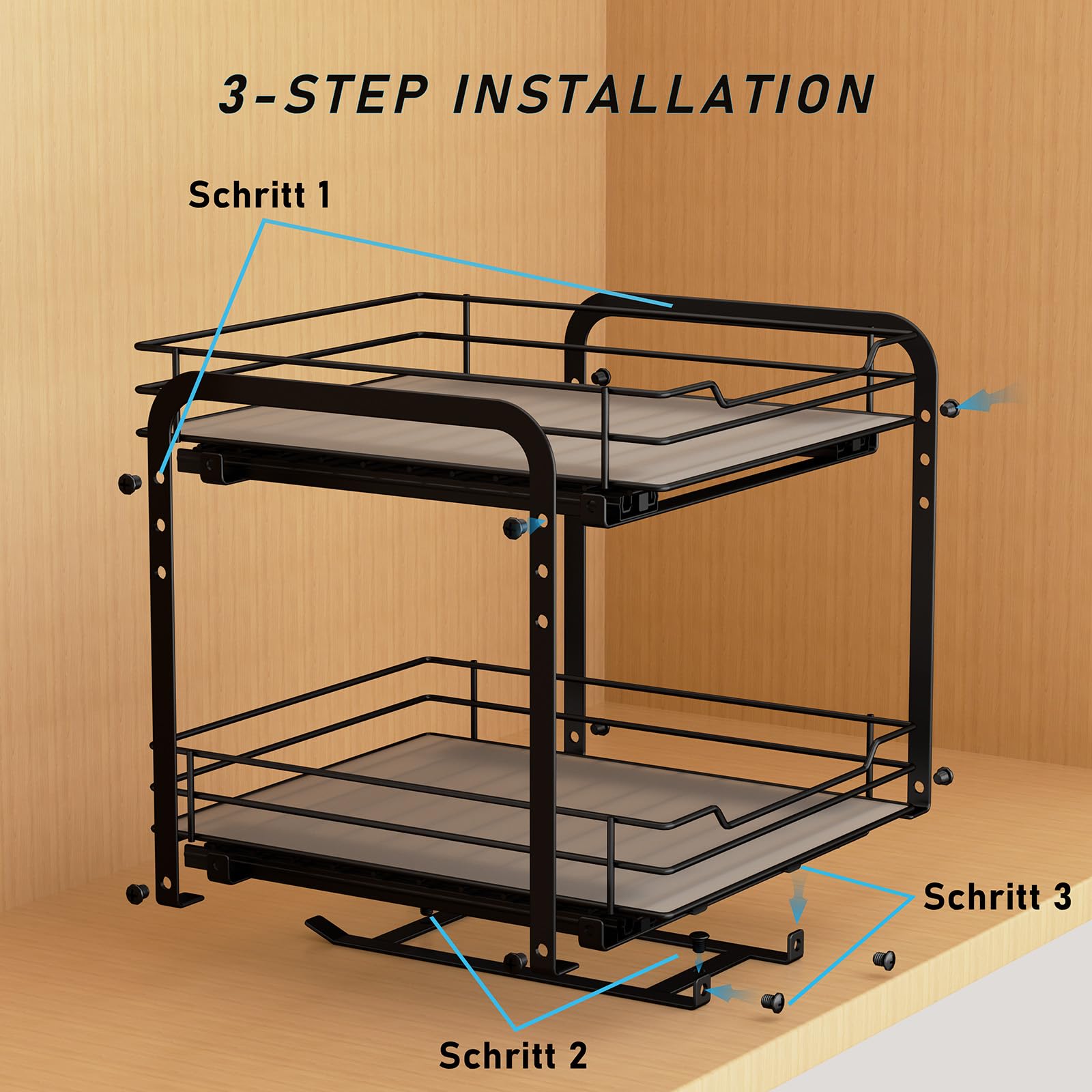 3-STEP INSTALLATION

Schritt 1

Schritt 3

Schritt 2