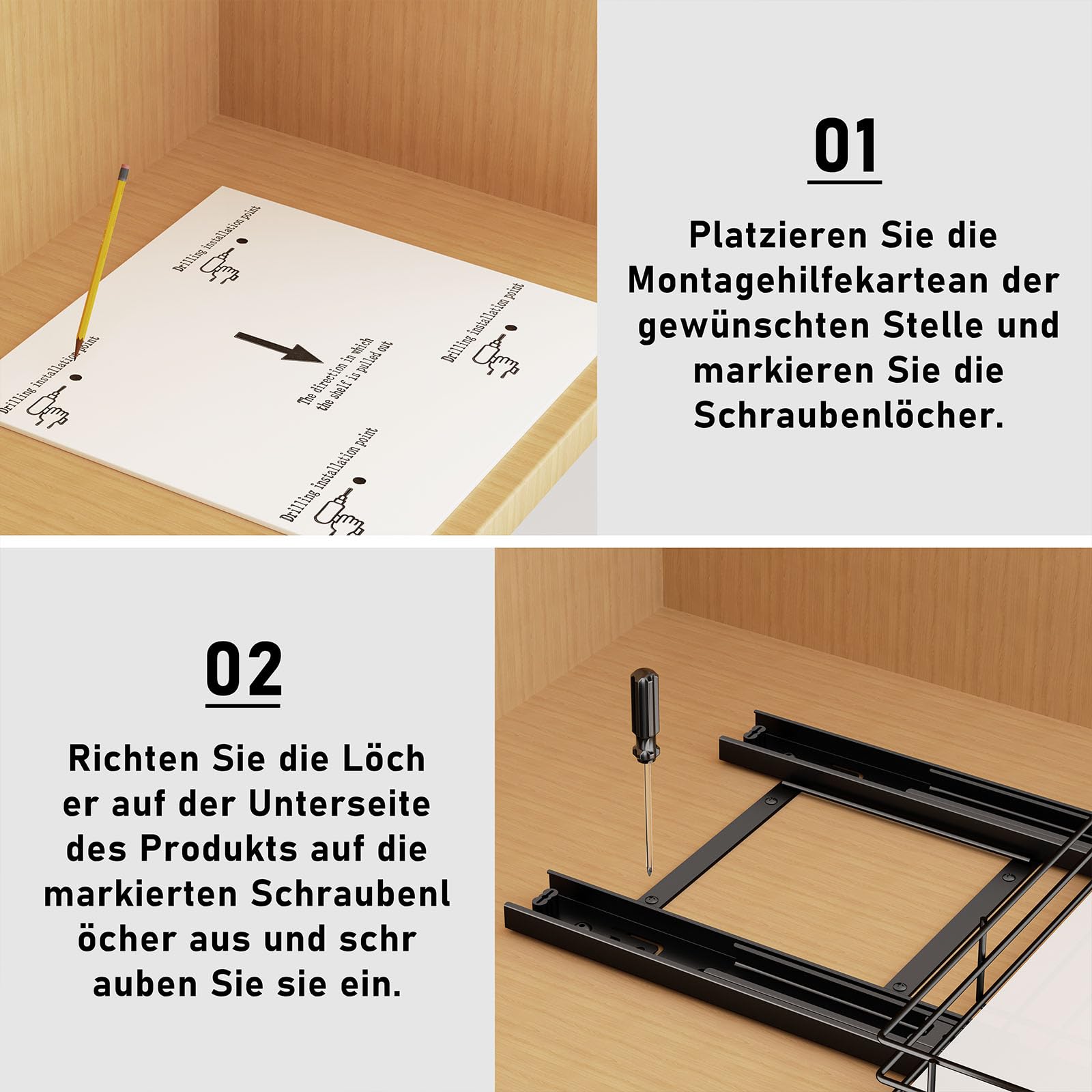 Drilling installation point

Drilling installation point

The direction in which the shelf is pulled out

Drilling installation point

Drilling installation point

01

Platzieren Sie die Montagehilfekartean der gewünschten Stelle und markieren Sie die Schraubenlöcher.

02

Richten Sie die Löch er auf der Unterseite des Produkts auf die markierten Schraubenl öcher aus und schr auben Sie sie ein.