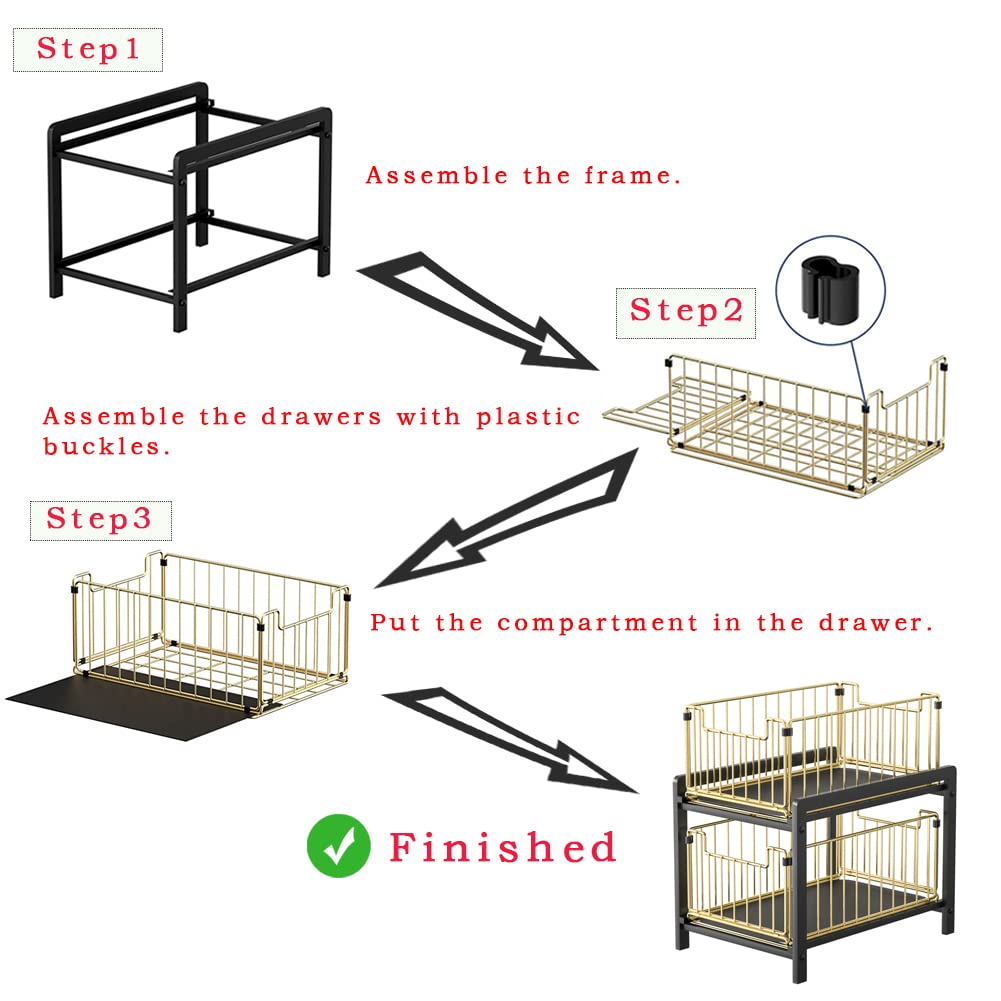 Step1

Assemble the frame.

Step2

Assemble the drawers with plastic buckles.

Step3

Put the compartment in the drawer.

Finished