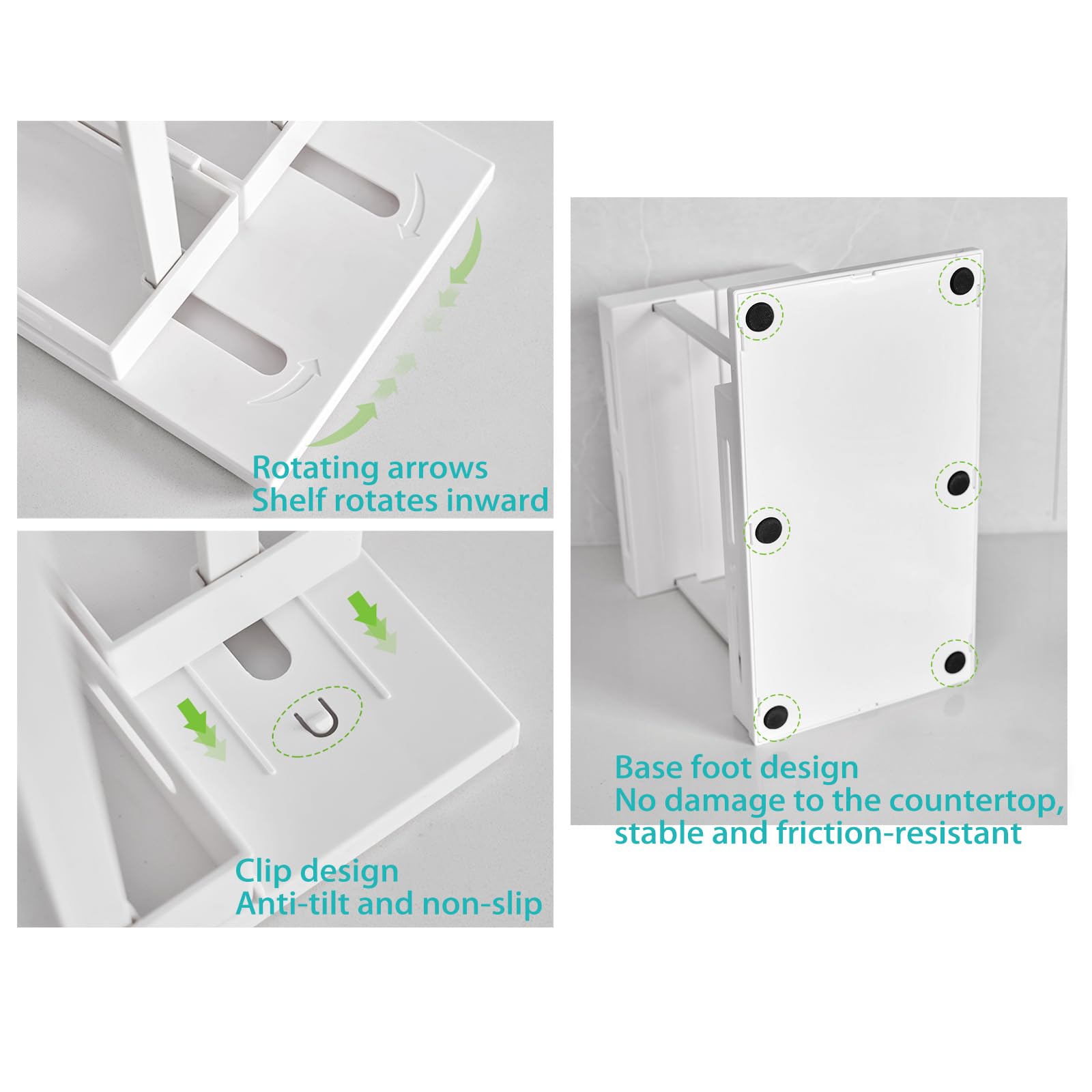 Rotating arrows
Shelf rotates inward

Clip design
Anti-tilt and non-slip

Base foot design
No damage to the countertop, stable and friction-resistant