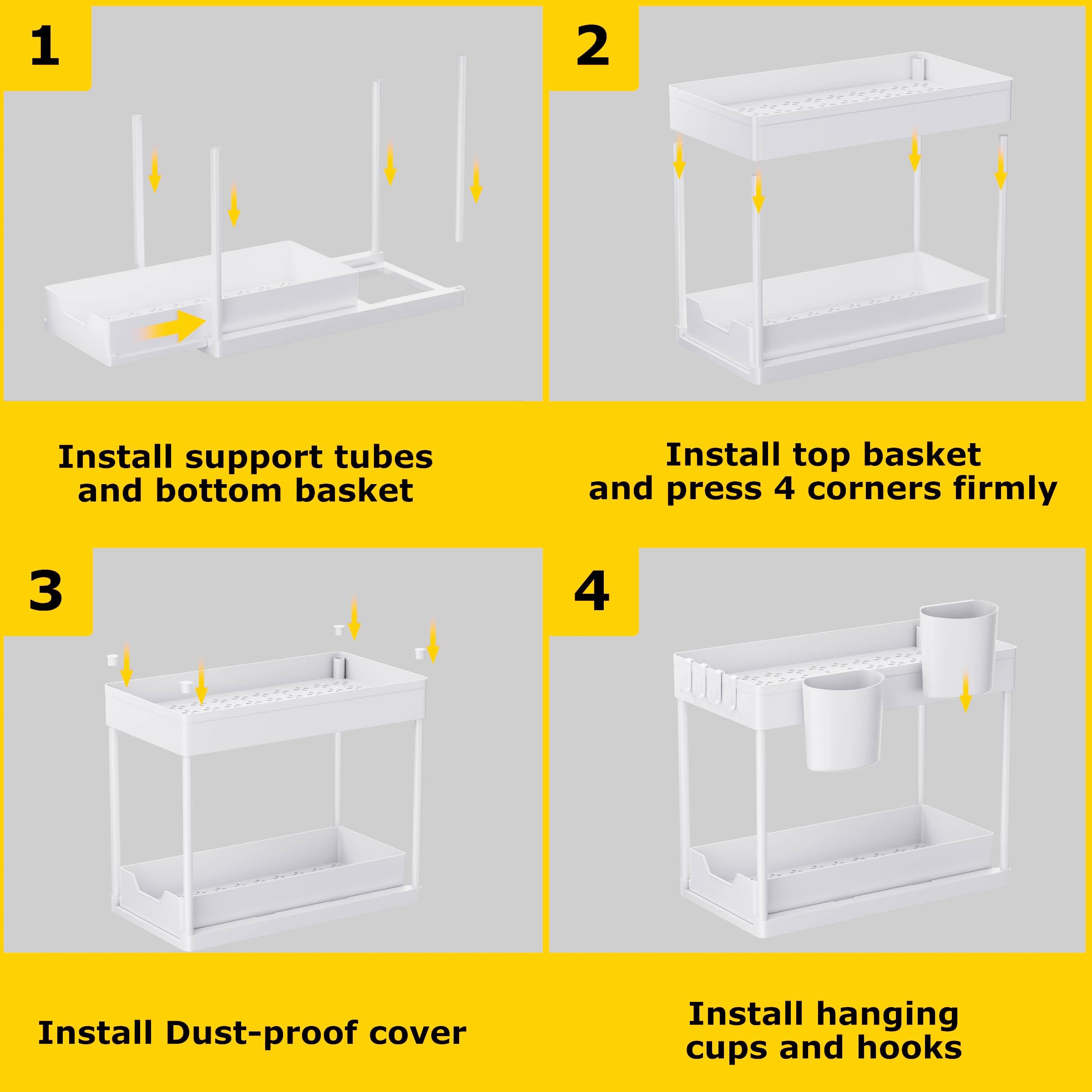 1

Install support tubes and bottom basket

2

Install top basket and press 4 corners firmly

3

Install Dust-proof cover

4

Install hanging cups and hooks